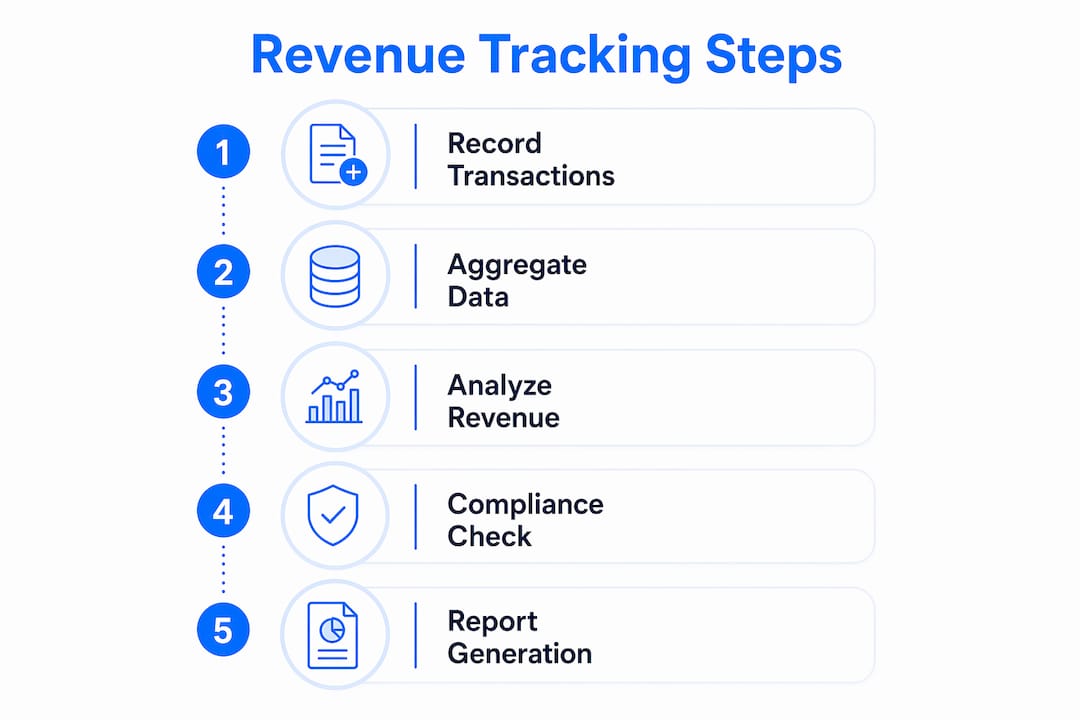 Revenue Tracking Steps

1 Record Transactions

2 Aggregate Data

3 Analyze Revenue

4 Compliance Check

5 Report Generation