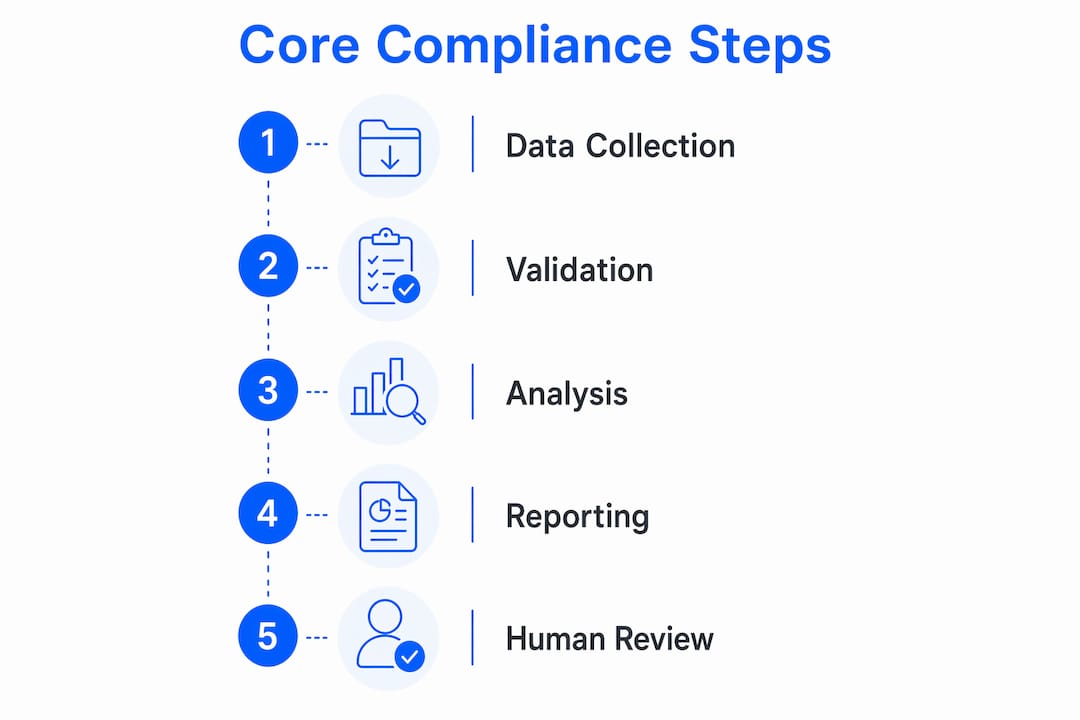 Core Compliance Steps

1 Data Collection

2 Validation

3 Analysis

4 Reporting

5 Human Review