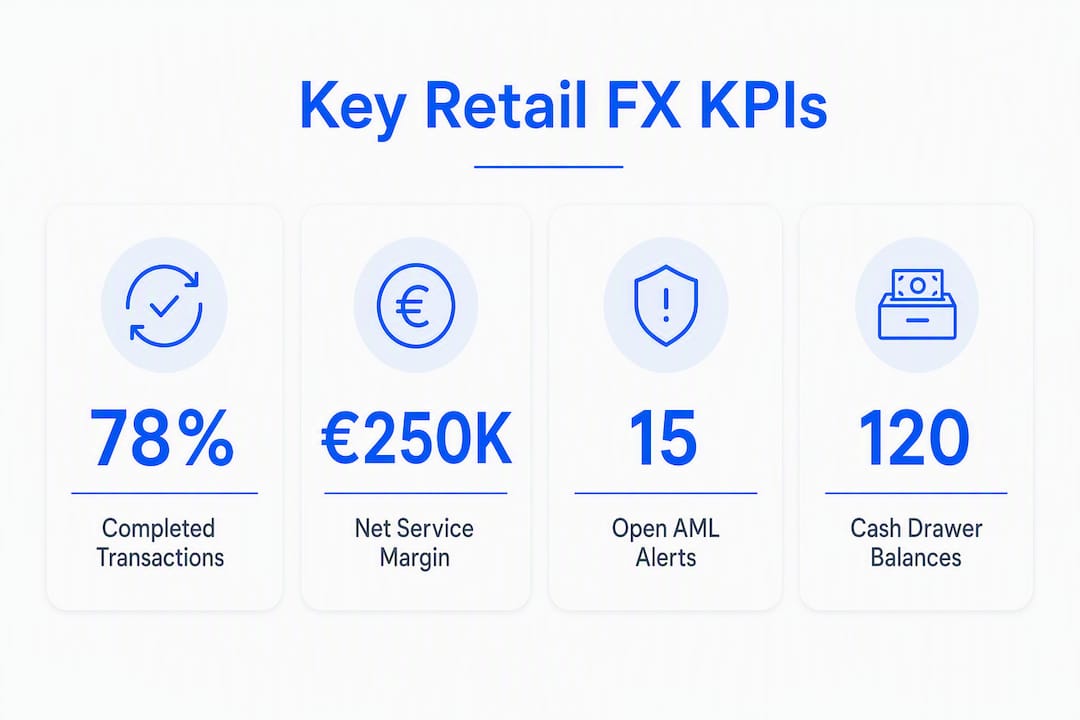 Key Retail FX KPIs

78%
Completed Transactions

€250K
Net Service Margin

15
Open AML Alerts

120
Cash Drawer Balances