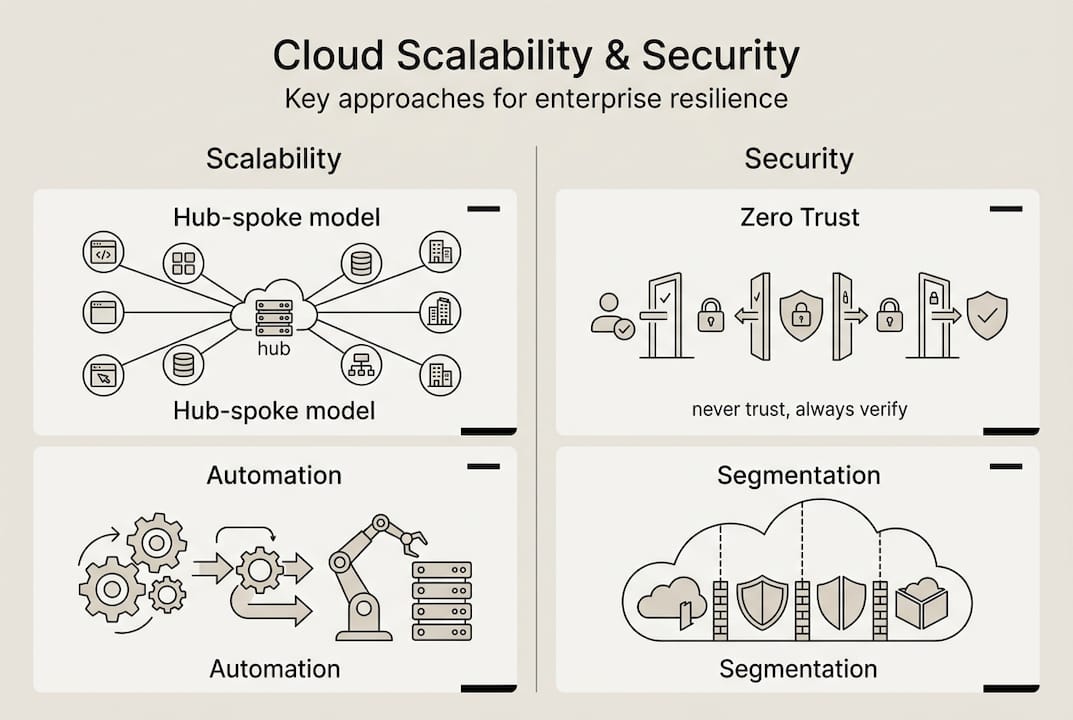 Cloud Scalability & Security
Key approaches for enterprise resilience

Scalability

Hub-spoke model

hub

Hub-spoke model

Automation

Automation

Security

Zero Trust

never trust, always verify

Segmentation

Segmentation