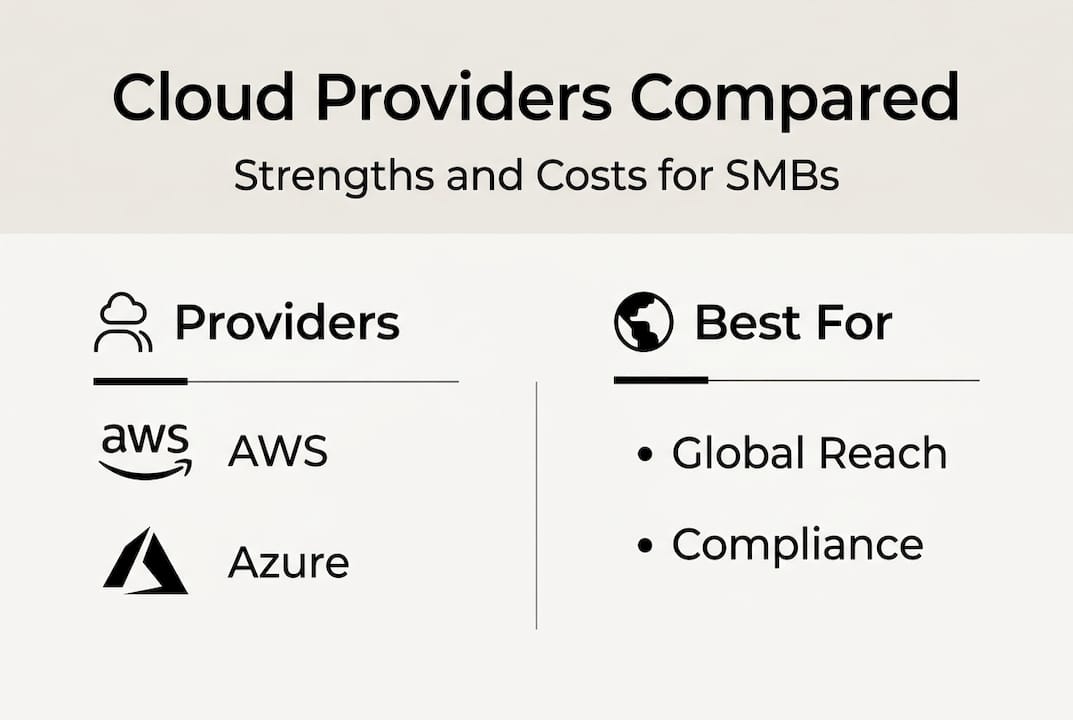 Cloud Providers Compared

Strengths and Costs for SMBs

Providers

aws AWS

Azure

Best For

• Global Reach

• Compliance