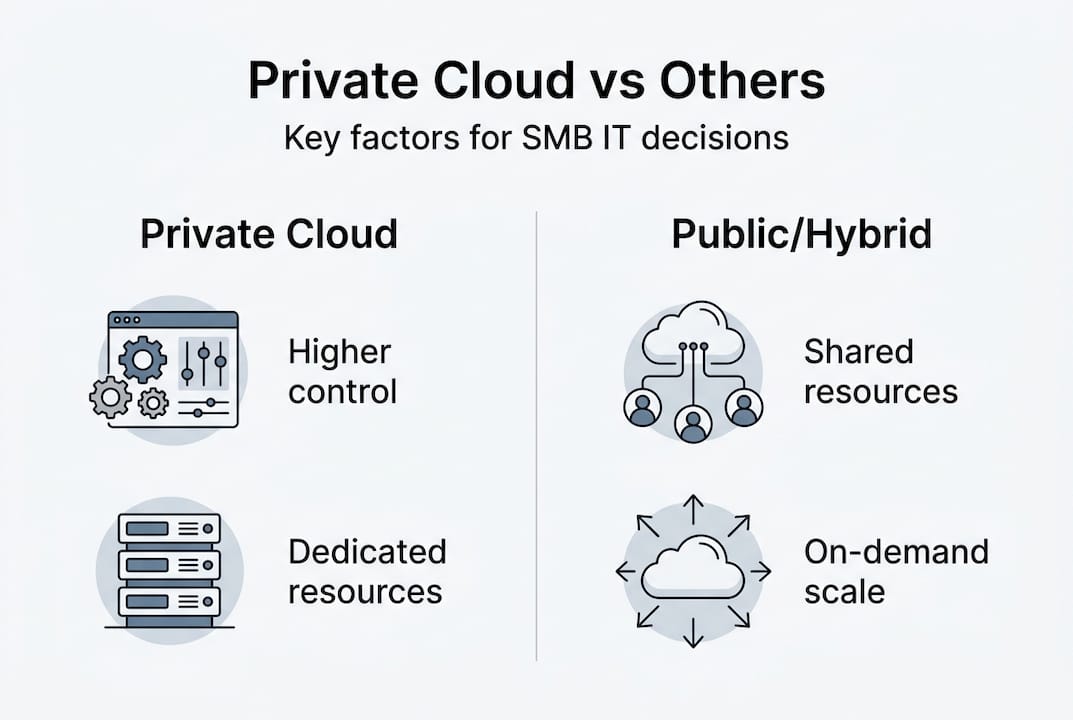 Private Cloud vs Others

Key factors for SMB IT decisions

Private Cloud

Higher control

Dedicated resources

Public/Hybrid

Shared resources

On-demand scale