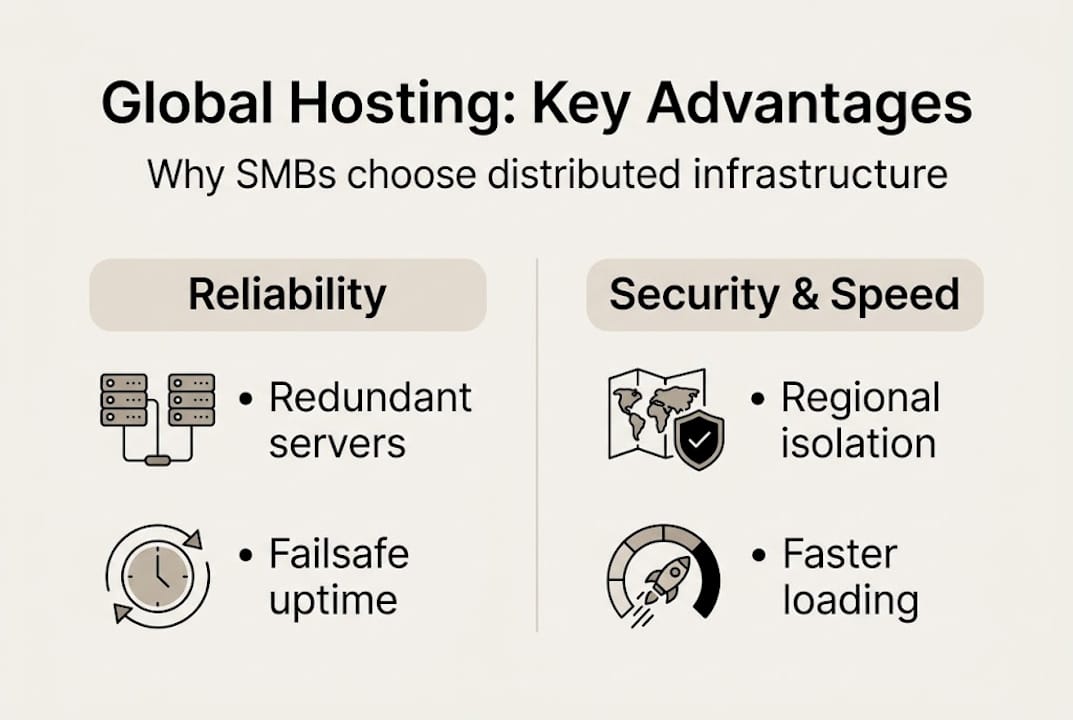 Global Hosting: Key Advantages

Why SMBs choose distributed infrastructure

Reliability

• Redundant servers

• Failsafe uptime

Security & Speed

• Regional isolation

• Faster loading