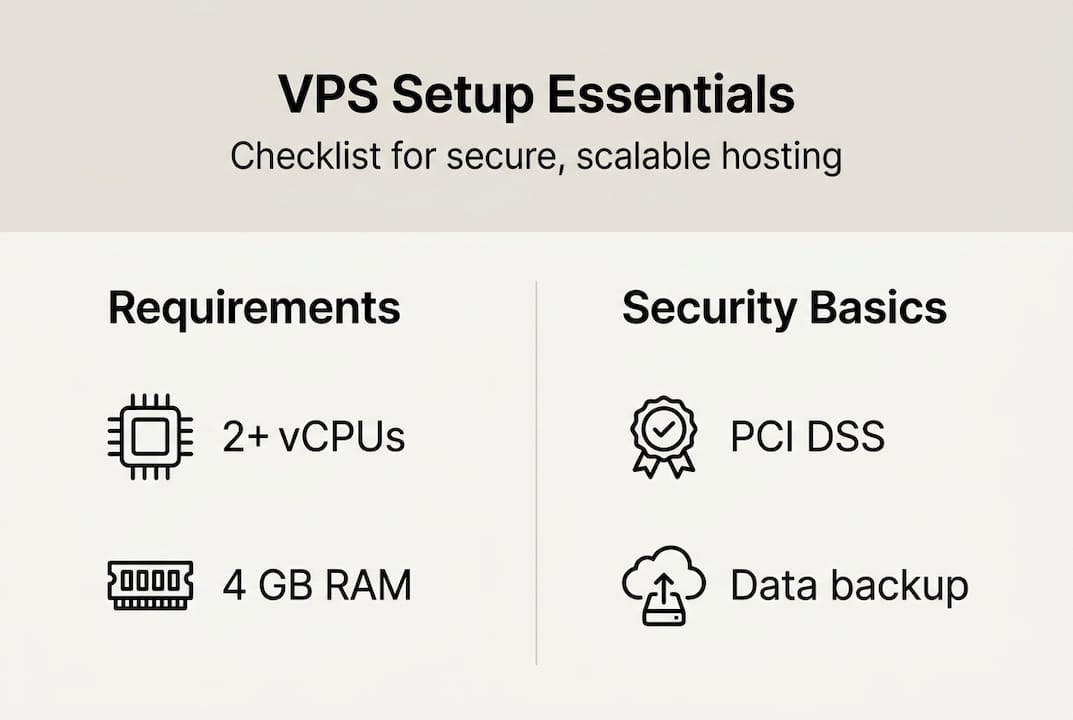 VPS Setup Essentials
Checklist for secure, scalable hosting

Requirements

2+ vCPUs

4 GB RAM

Security Basics

PCI DSS

Data backup