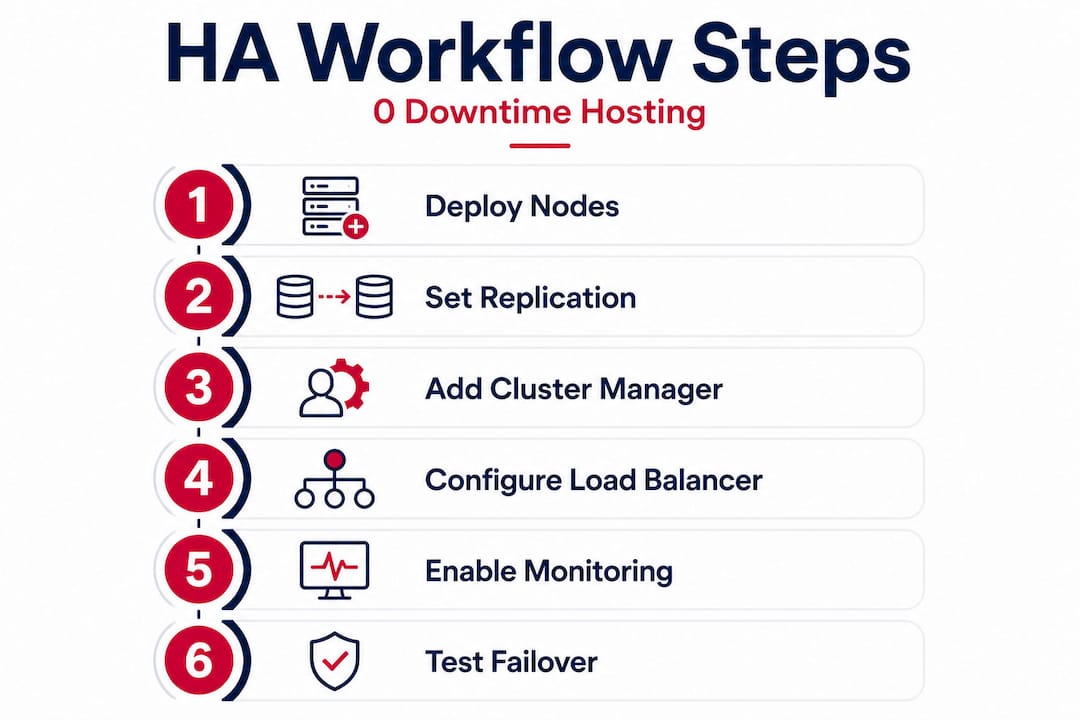 HA Workflow Steps

0 Downtime Hosting

1 Deploy Nodes

2 Set Replication

3 Add Cluster Manager

4 Configure Load Balancer

5 Enable Monitoring

6 Test Failover