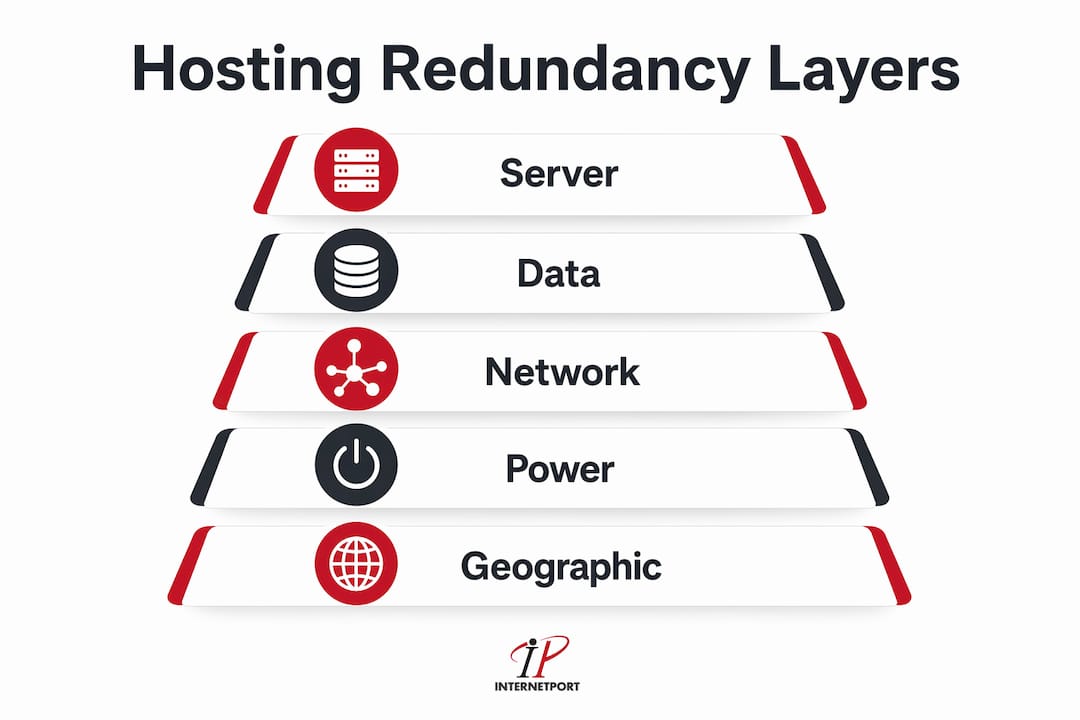 Hosting Redundancy Layers

Server

Data

Network

Power

Geographic

iP
INTERNETPORT