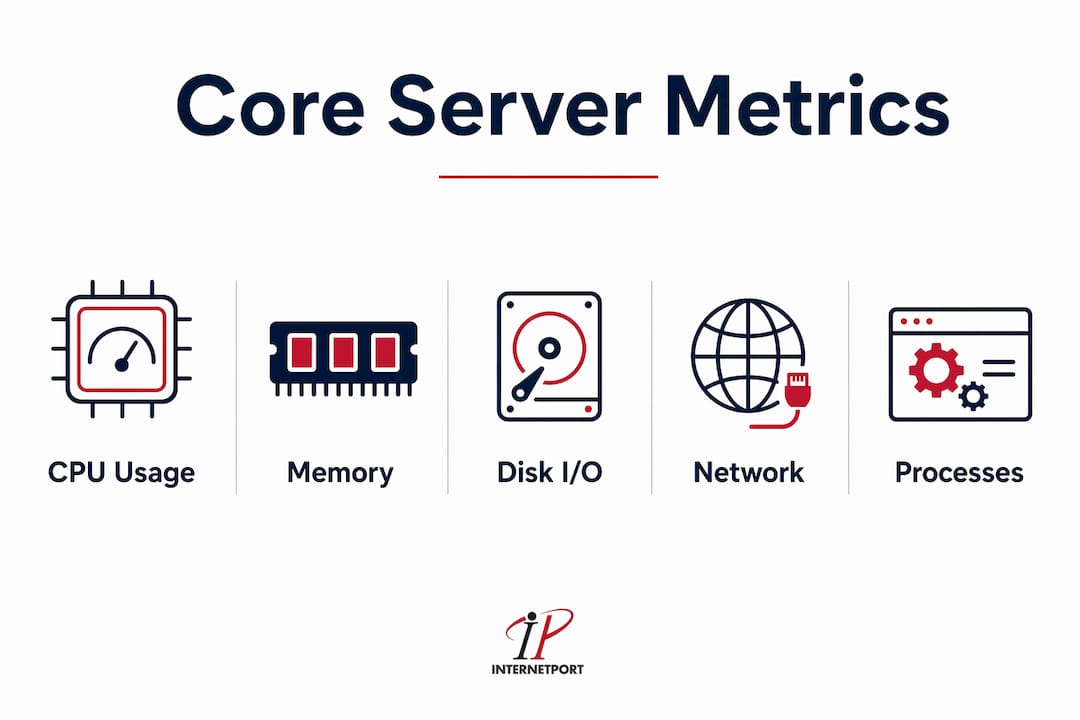 Core Server Metrics

CPU Usage

Memory

Disk I/O

Network

Processes

iP
INTERNETPORT