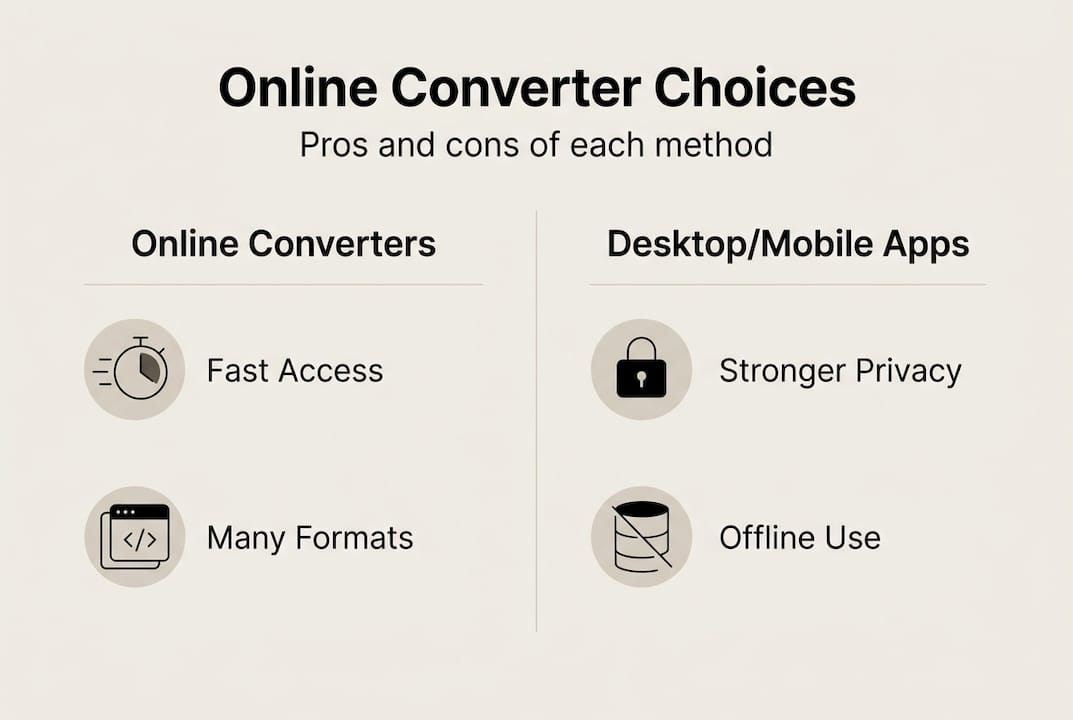 Online Converter Choices

Pros and cons of each method

Online Converters

Fast Access

Many Formats

Desktop/Mobile Apps

Stronger Privacy

Offline Use