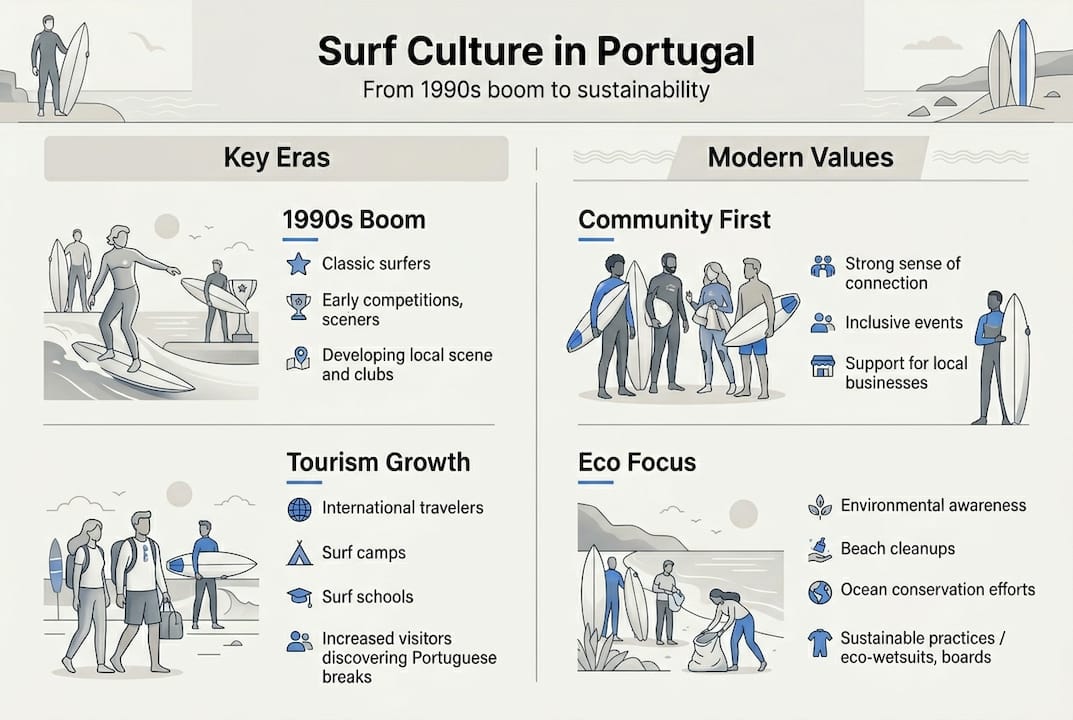 Surf Culture in Portugal
From 1990s boom to sustainability

Key Eras

1990s Boom
Classic surfers
Early competitions, sceners
Developing local scene and clubs

Tourism Growth
International travelers
Surf camps
Surf schools
Increased visitors discovering Portuguese breaks

Modern Values

Community First
Strong sense of connection
Inclusive events
Support for local businesses

Eco Focus
Environmental awareness
Beach cleanups
Ocean conservation efforts
Sustainable practices / eco-wetsuits, boards