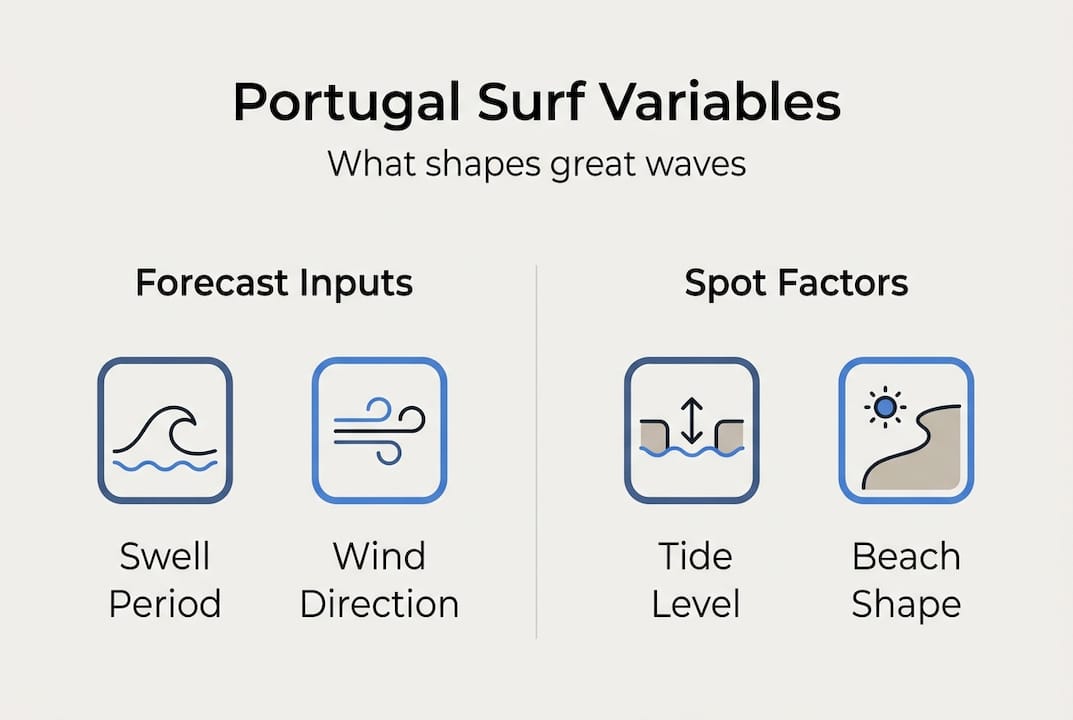 Portugal Surf Variables
What shapes great waves

Forecast Inputs

Swell Period

Wind Direction

Spot Factors

Tide Level

Beach Shape