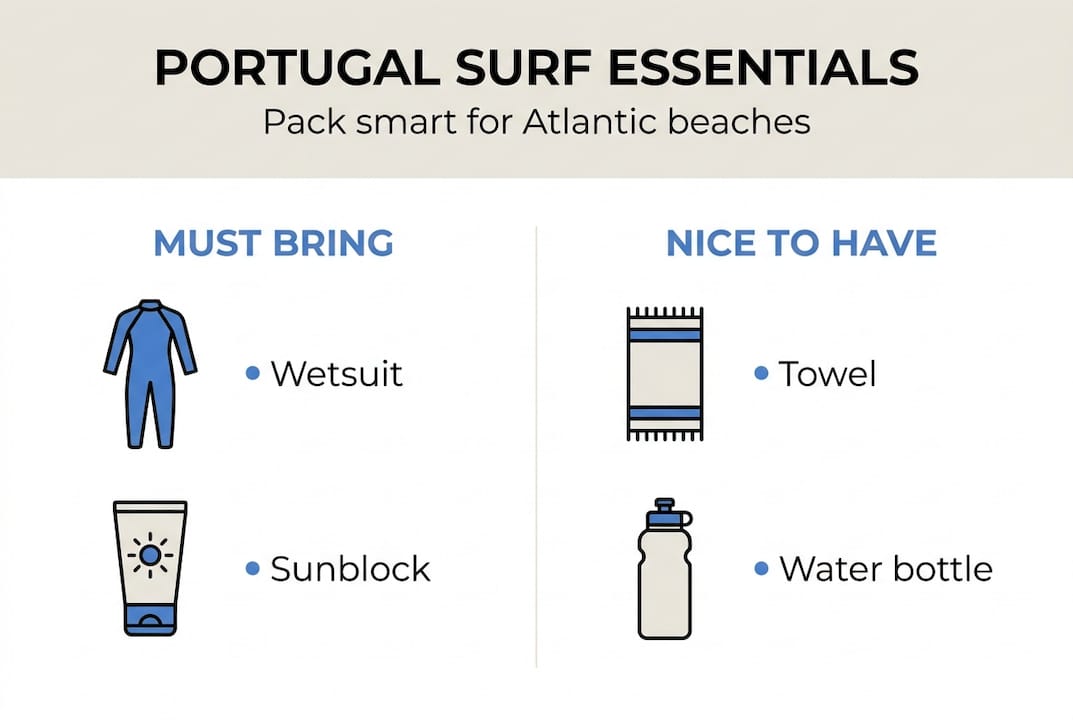 PORTUGAL SURF ESSENTIALS
Pack smart for Atlantic beaches

MUST BRING
• Wetsuit
• Sunblock

NICE TO HAVE
• Towel
• Water bottle