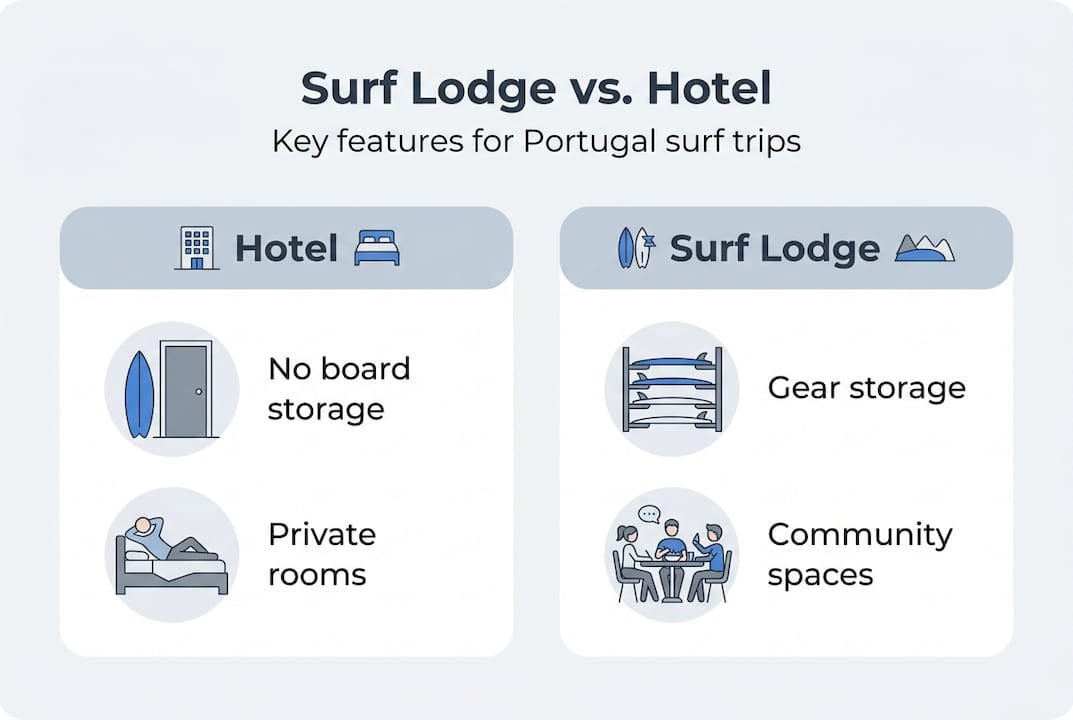 Surf Lodge vs. Hotel

Key features for Portugal surf trips

Hotel

No board storage

Private rooms

Surf Lodge

Gear storage

Community spaces