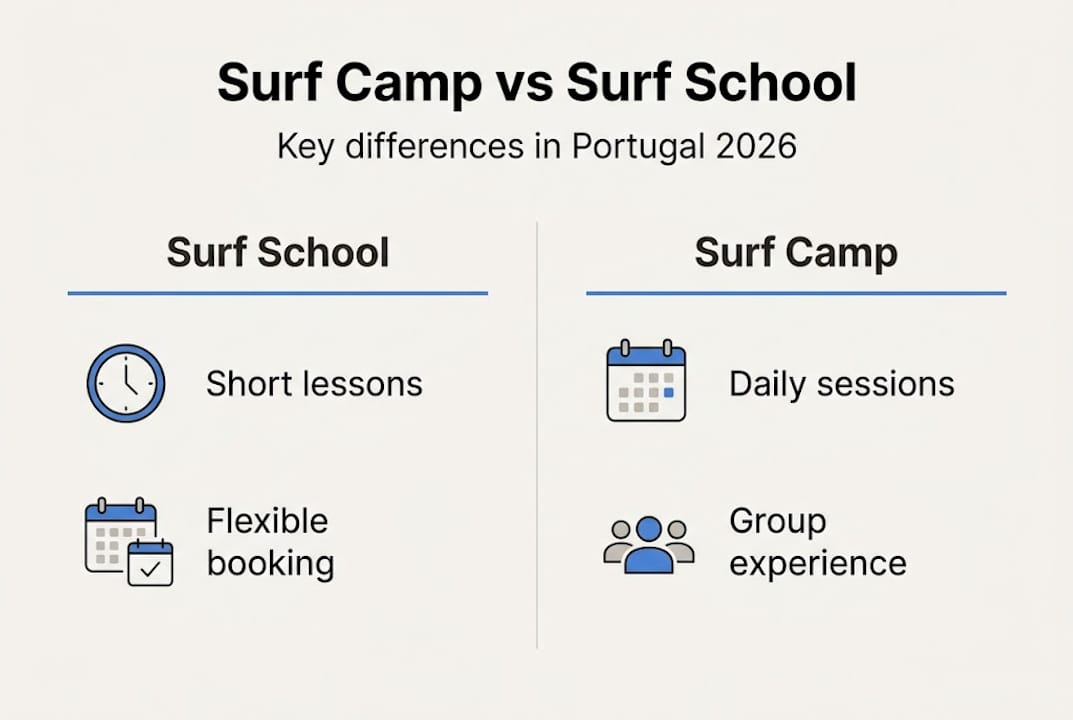 Surf Camp vs Surf School

Key differences in Portugal 2026

Surf School

Short lessons

Flexible booking

Surf Camp

Daily sessions

Group experience