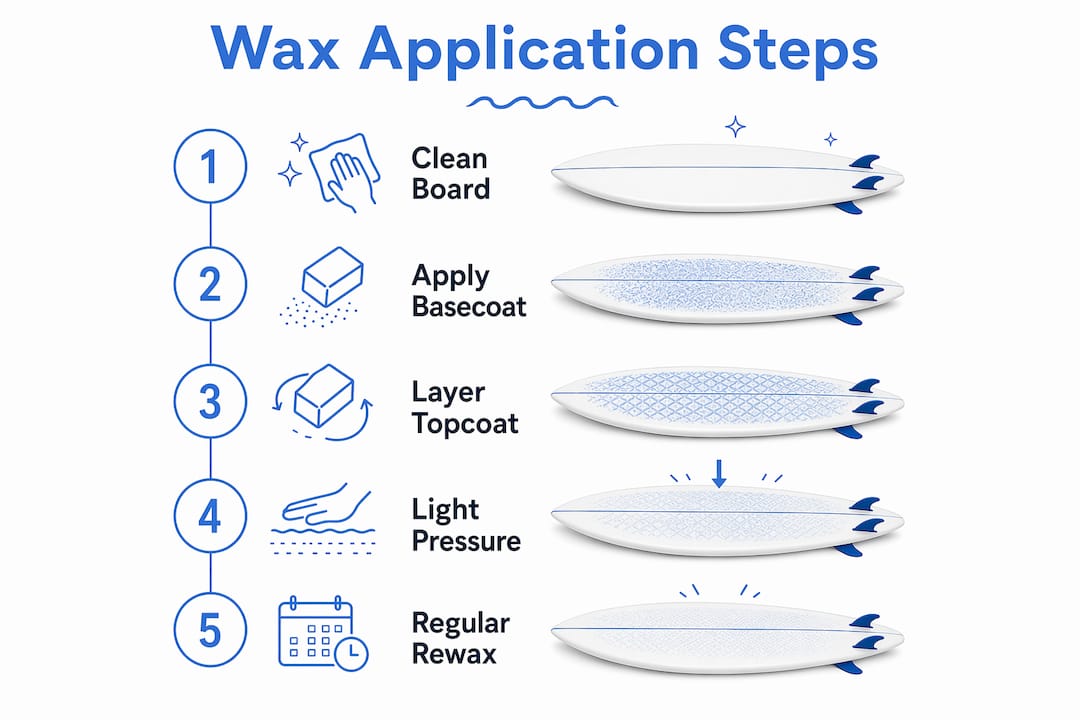 Wax Application Steps

1 Clean Board

2 Apply Basecoat

3 Layer Topcoat

4 Light Pressure

5 Regular Rewax