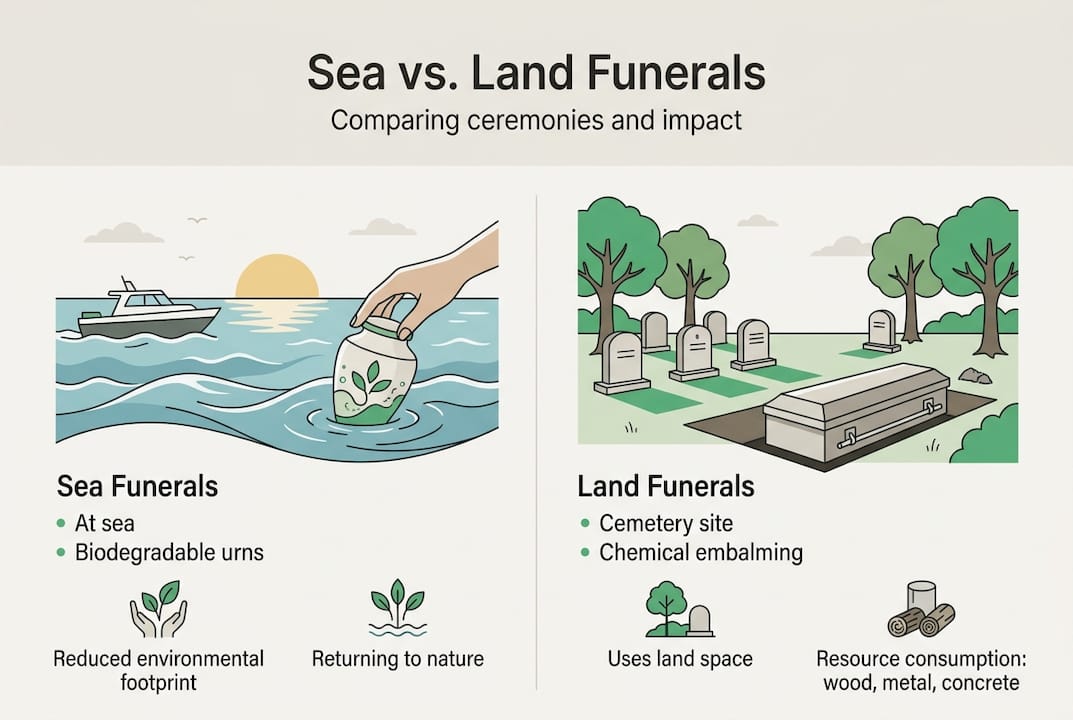 Sea vs. Land Funerals
Comparing ceremonies and impact

Sea Funerals
• At sea
• Biodegradable urns

Reduced environmental footprint

Returning to nature

Land Funerals
• Cemetery site
• Chemical embalming

Uses land space

Resource consumption: wood, metal, concrete