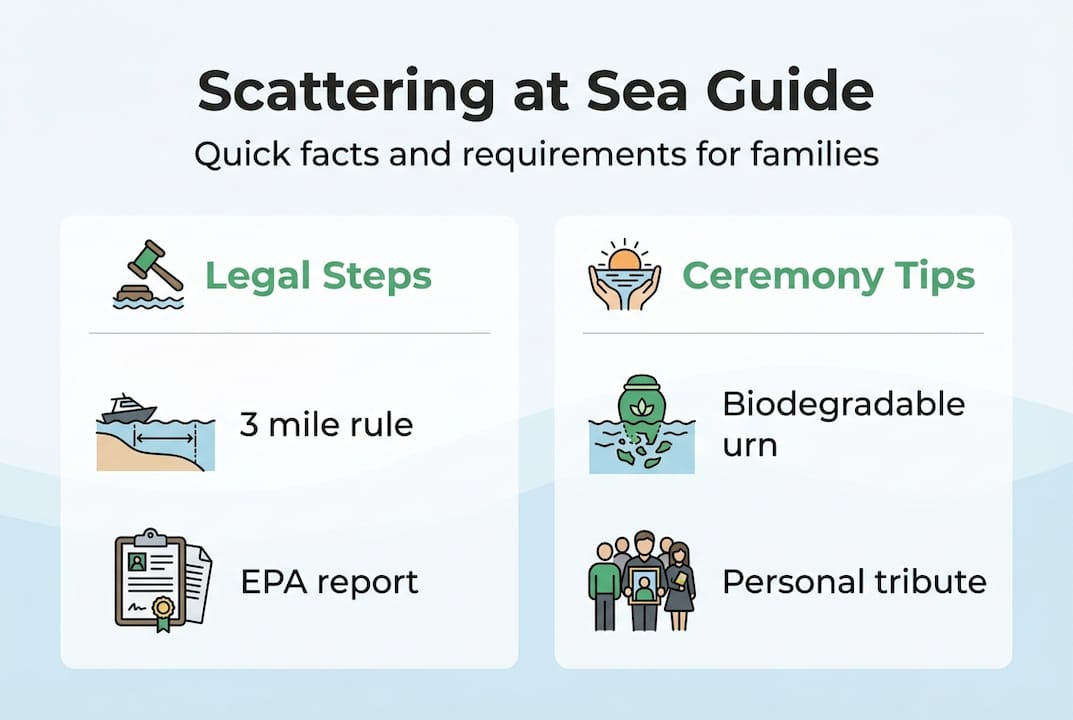 Scattering at Sea Guide

Quick facts and requirements for families

Legal Steps

3 mile rule

EPA report

Ceremony Tips

Biodegradable urn

Personal tribute