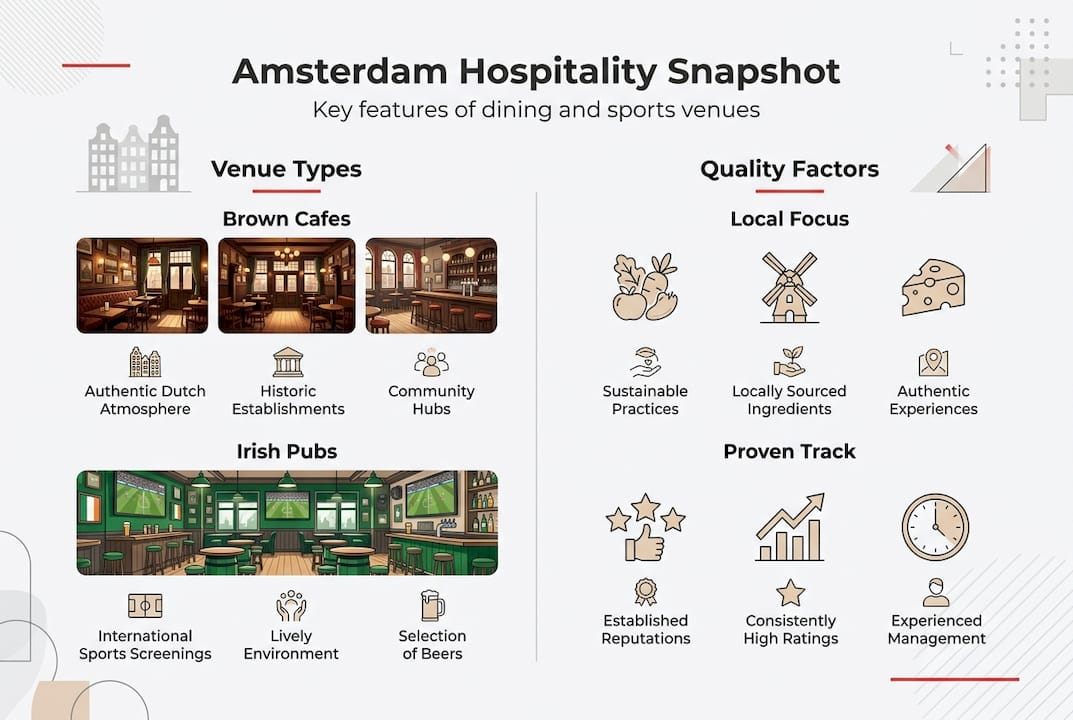 Amsterdam Hospitality Snapshot
Key features of dining and sports venues

Venue Types

Brown Cafes

Authentic Dutch Atmosphere

Historic Establishments

Community Hubs

Irish Pubs

International Sports Screenings

Lively Environment

Selection of Beers

Quality Factors

Local Focus

Sustainable Practices

Locally Sourced Ingredients

Authentic Experiences

Proven Track

Established Reputations

Consistently High Ratings

Experienced Management