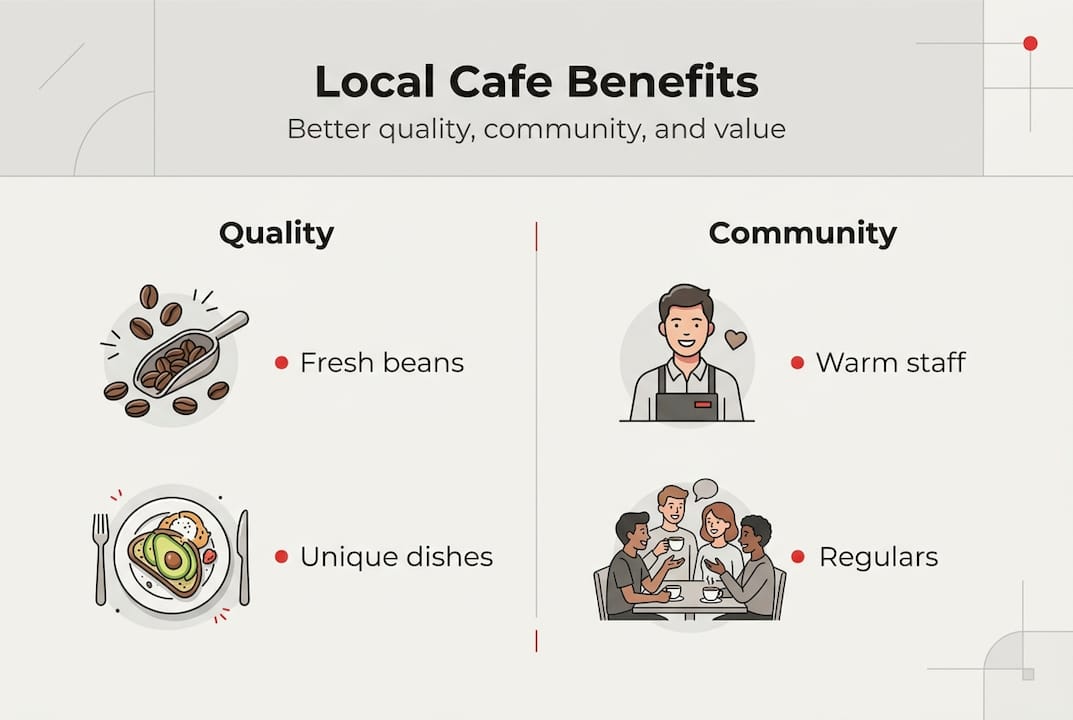 Local Cafe Benefits

Better quality, community, and value

Quality

Fresh beans

Unique dishes

Community

Warm staff

Regulars