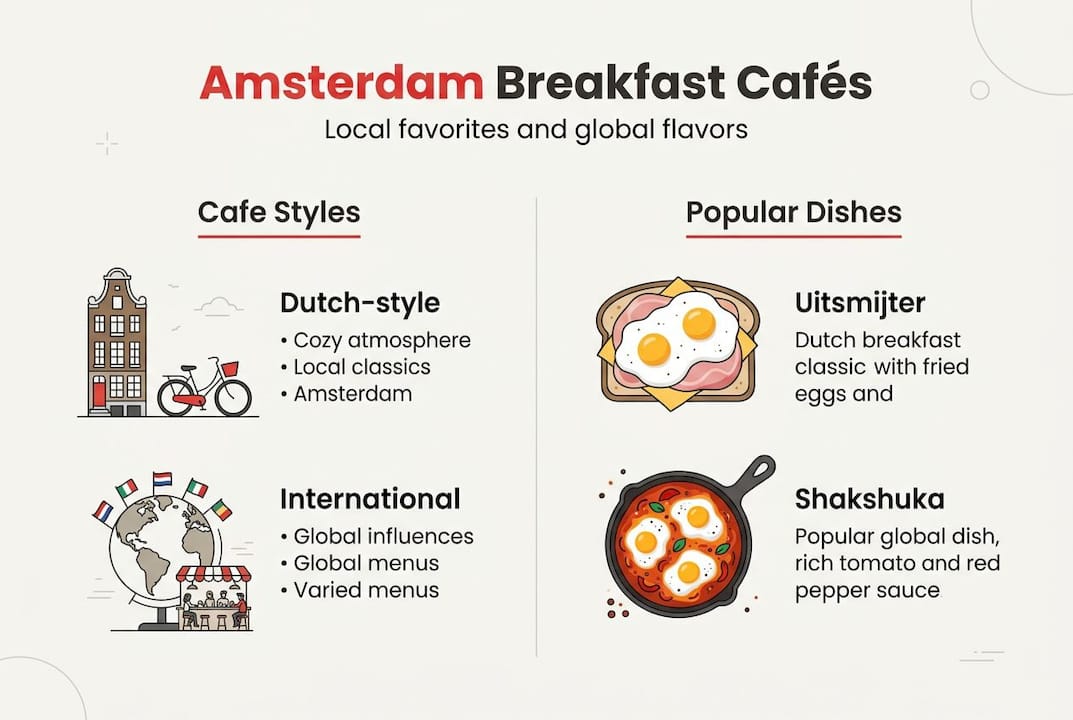 Amsterdam Breakfast Cafés

Local favorites and global flavors

Cafe Styles

Dutch-style
• Cozy atmosphere
• Local classics
• Amsterdam

International
• Global influences
• Global menus
• Varied menus

Popular Dishes

Uitsmijter
Dutch breakfast classic with fried eggs and

Shakshuka
Popular global dish, rich tomato and red pepper sauce