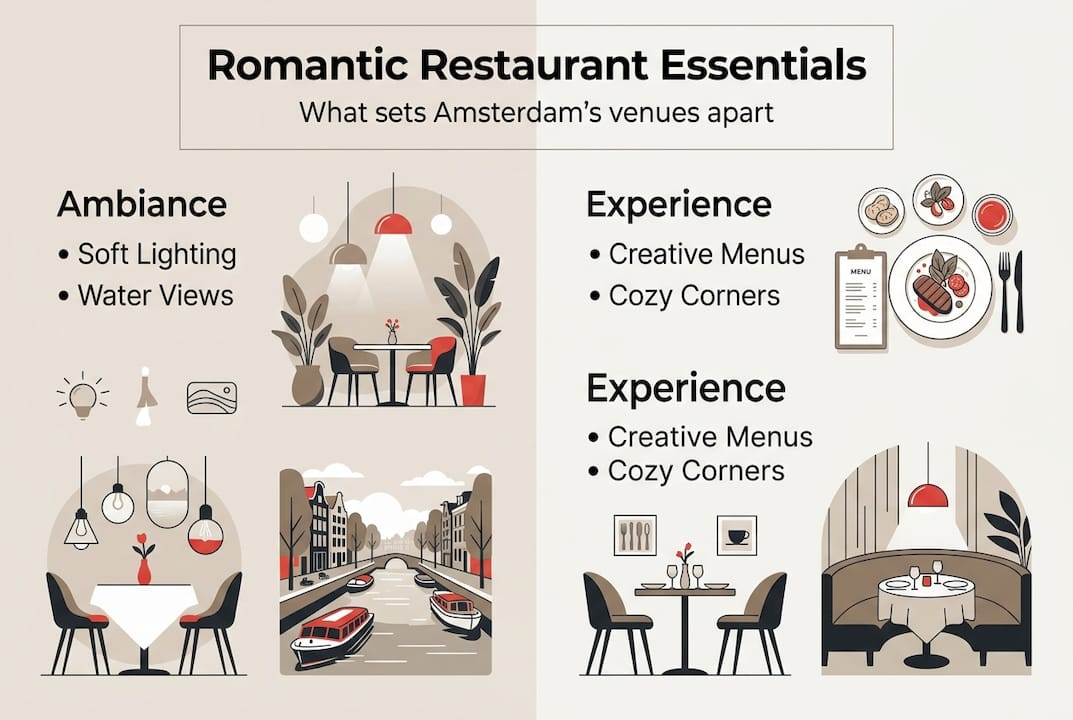 Romantic Restaurant Essentials
What sets Amsterdam's venues apart

Ambiance
• Soft Lighting
• Water Views

Experience
• Creative Menus
• Cozy Corners

MENU

Experience
• Creative Menus
• Cozy Corners