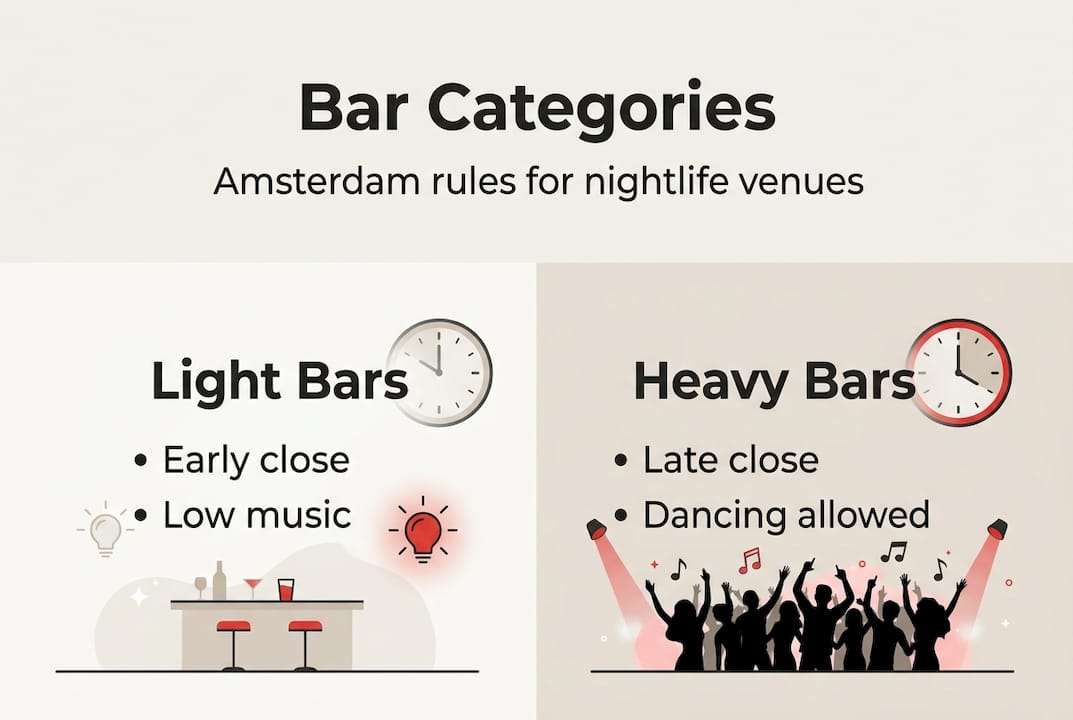 Bar Categories

Amsterdam rules for nightlife venues

Light Bars

• Early close
• Low music

Heavy Bars

• Late close
• Dancing allowed