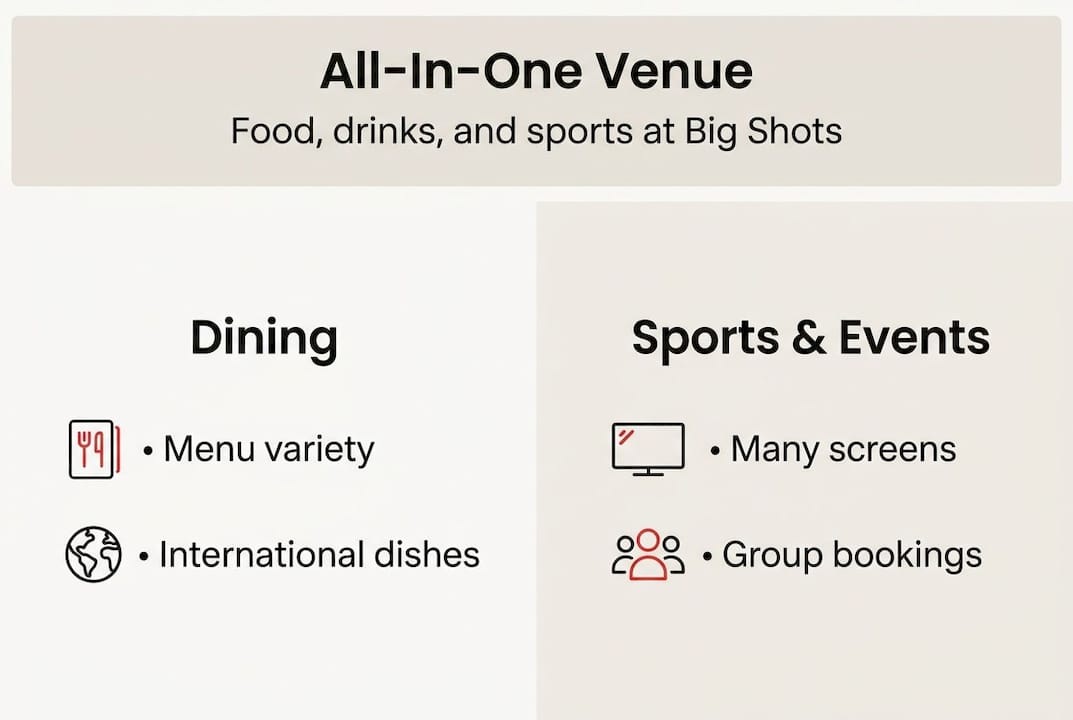 All-In-One Venue
Food, drinks, and sports at Big Shots

Dining

• Menu variety

• International dishes

Sports & Events

• Many screens

• Group bookings