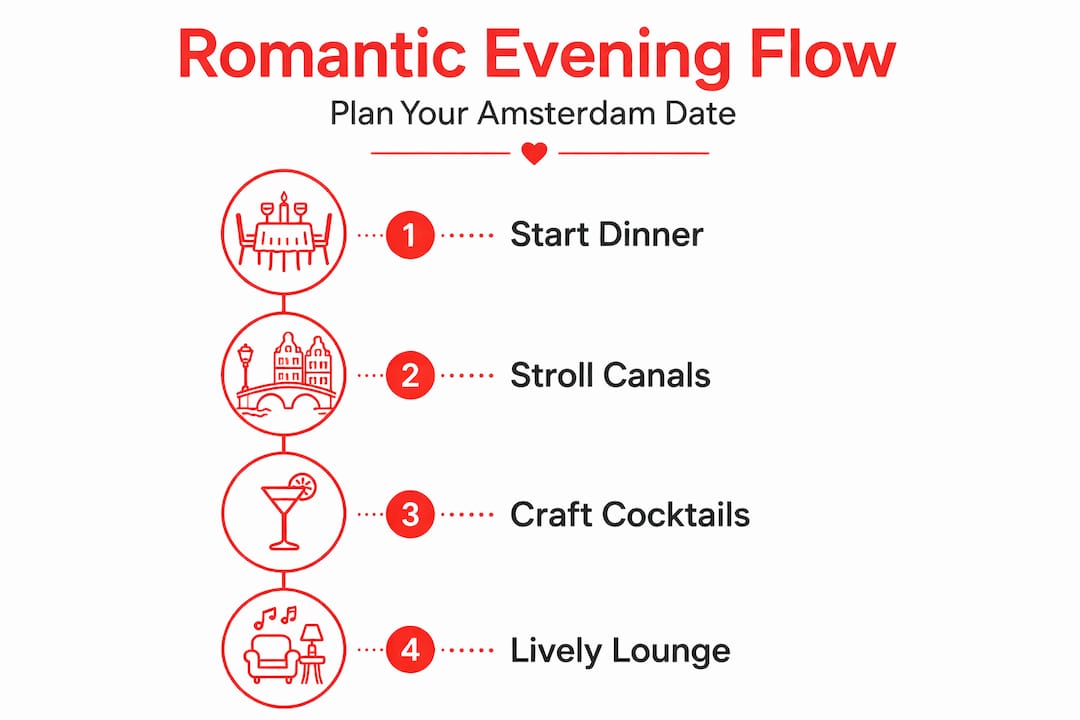 Romantic Evening Flow

Plan Your Amsterdam Date

1 Start Dinner

2 Stroll Canals

3 Craft Cocktails

4 Lively Lounge