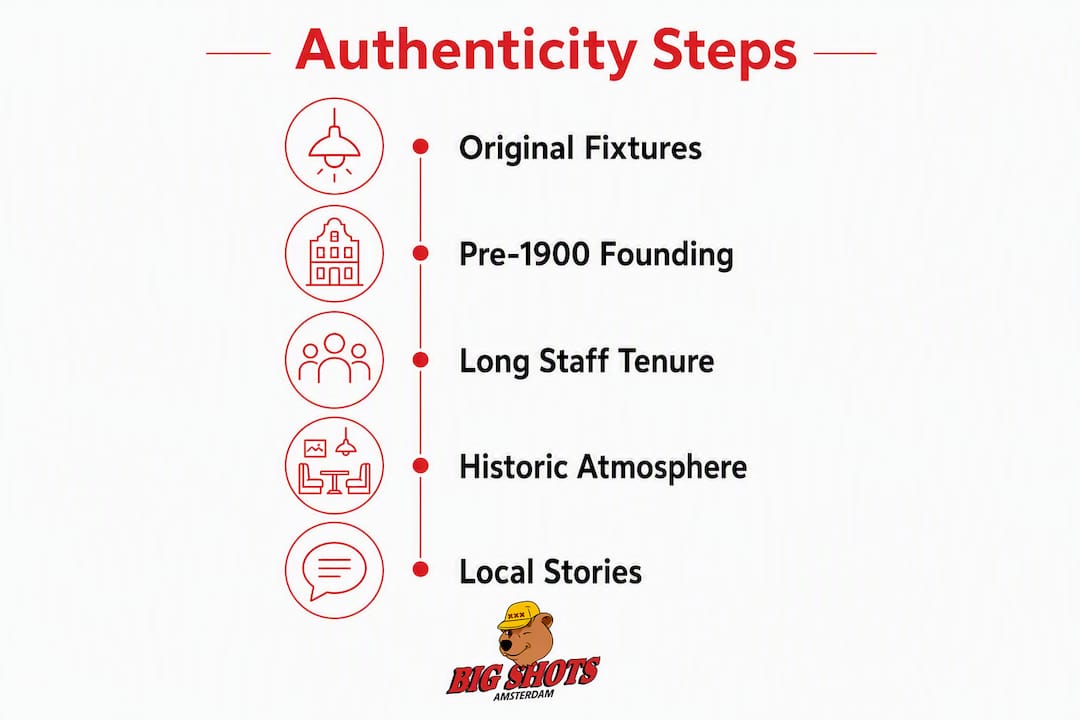 Authenticity Steps

Original Fixtures

Pre-1900 Founding

Long Staff Tenure

Historic Atmosphere

Local Stories

XXX

BIG SHOTS
AMSTERDAM