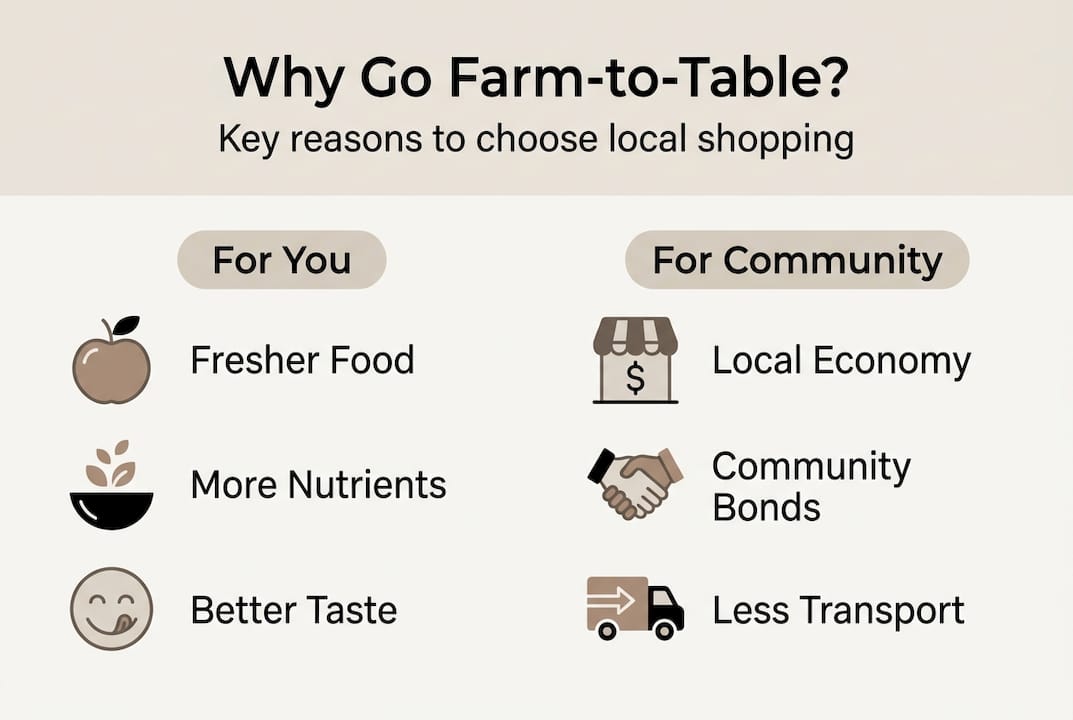 Why Go Farm-to-Table?
Key reasons to choose local shopping

For You

Fresher Food

More Nutrients

Better Taste

For Community

$

Local Economy

Community Bonds

Less Transport