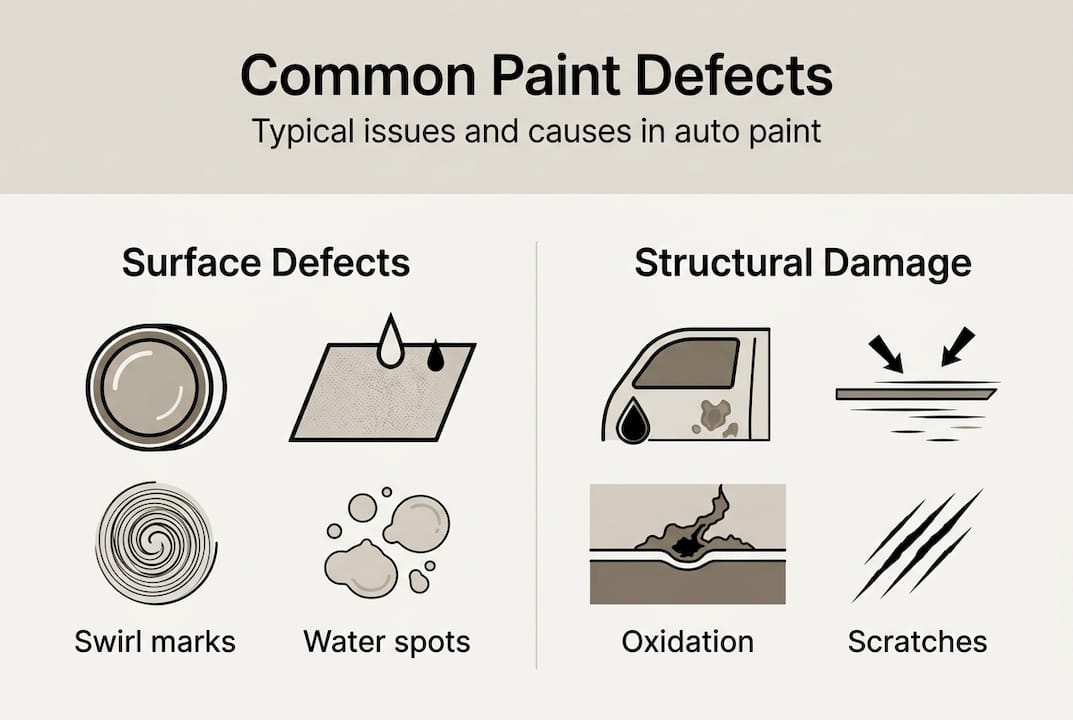 Common Paint Defects

Typical issues and causes in auto paint

Surface Defects

Swirl marks

Water spots

Structural Damage

Oxidation

Scratches