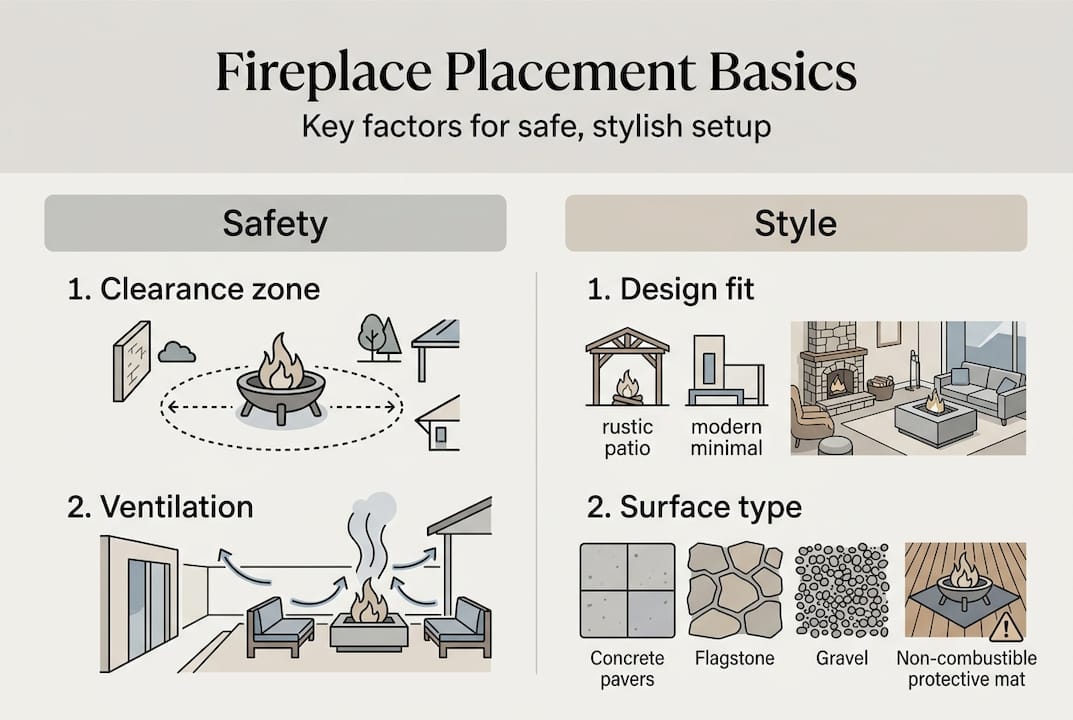 Fireplace Placement Basics

Key factors for safe, stylish setup

Safety

1. Clearance zone

2. Ventilation

Style

1. Design fit

rustic patio

modern minimal

2. Surface type

Concrete pavers

Flagstone

Gravel

Non-combustible protective mat