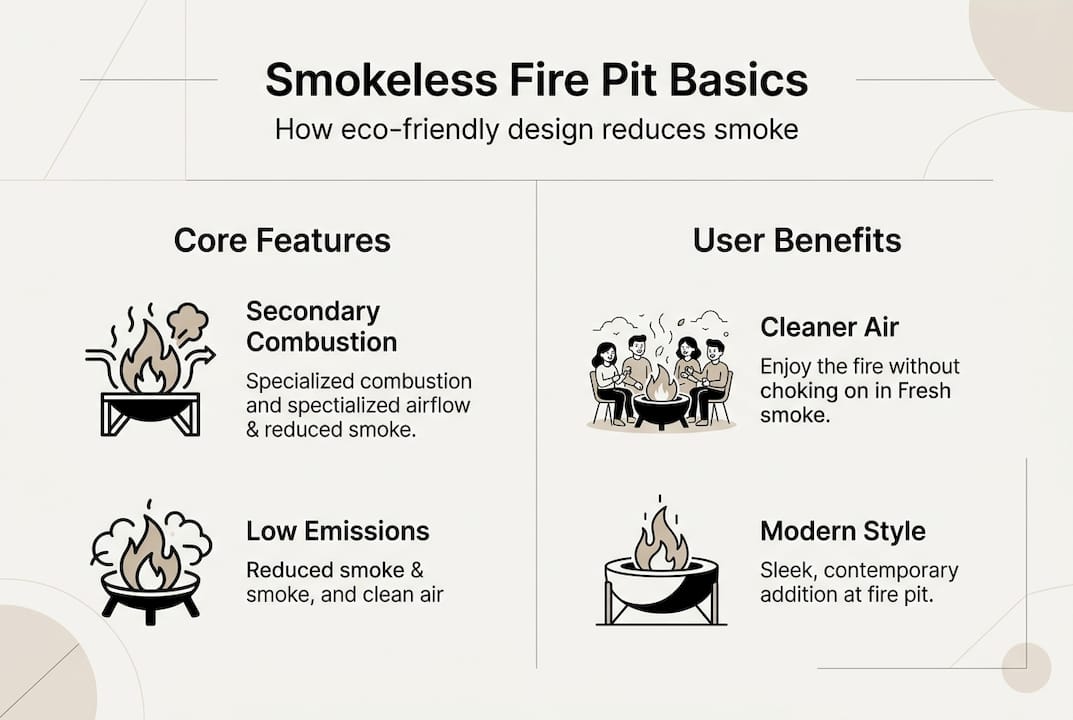 Smokeless Fire Pit Basics

How eco-friendly design reduces smoke

Core Features

Secondary Combustion

Specialized combustion and spectialized airflow & reduced smoke.

Low Emissions

Reduced smoke & smoke, and clean air

User Benefits

Cleaner Air

Enjoy the fire without choking on in Fresh smoke.

Modern Style

Sleek, contemporary addition at fire pit.