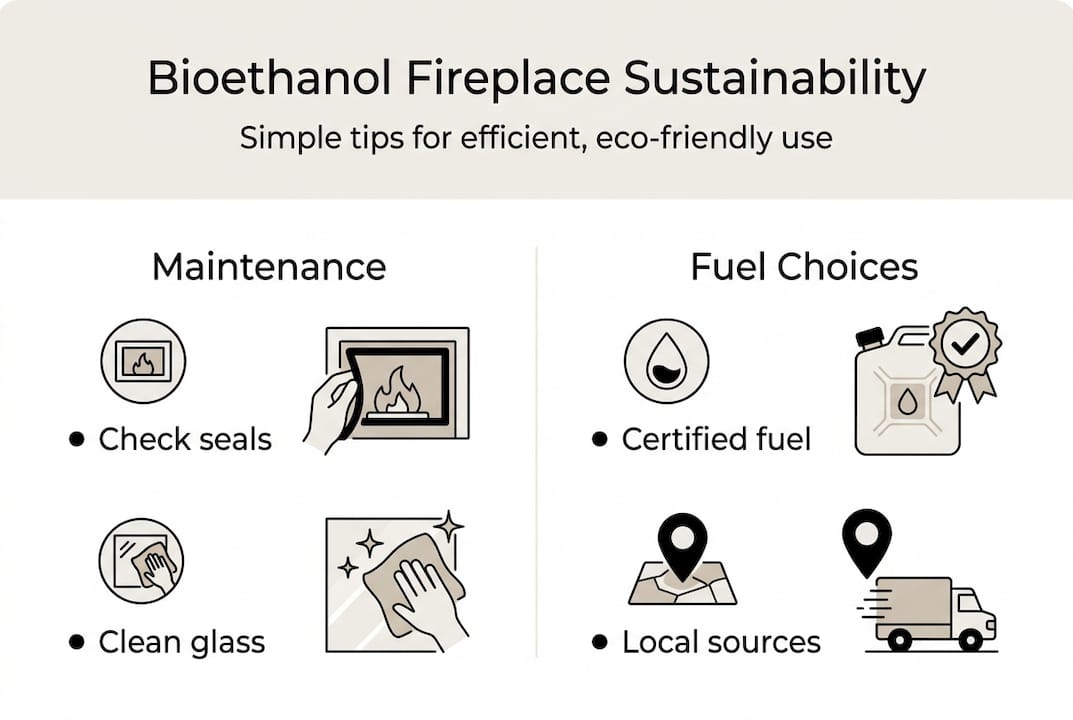 Bioethanol Fireplace Sustainability

Simple tips for efficient, eco-friendly use

Maintenance

• Check seals

• Clean glass

Fuel Choices

• Certified fuel

• Local sources