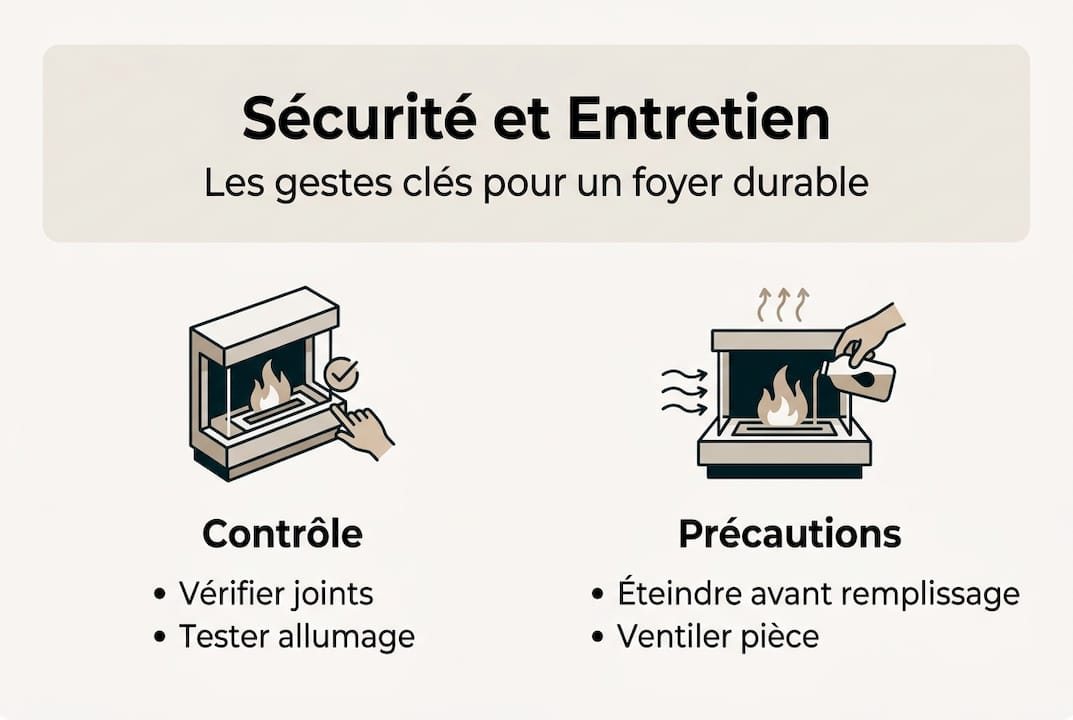 Sécurité et Entretien
Les gestes clés pour un foyer durable

Contrôle
• Vérifier joints
• Tester allumage

Précautions
• Éteindre avant remplissage
• Ventiler pièce