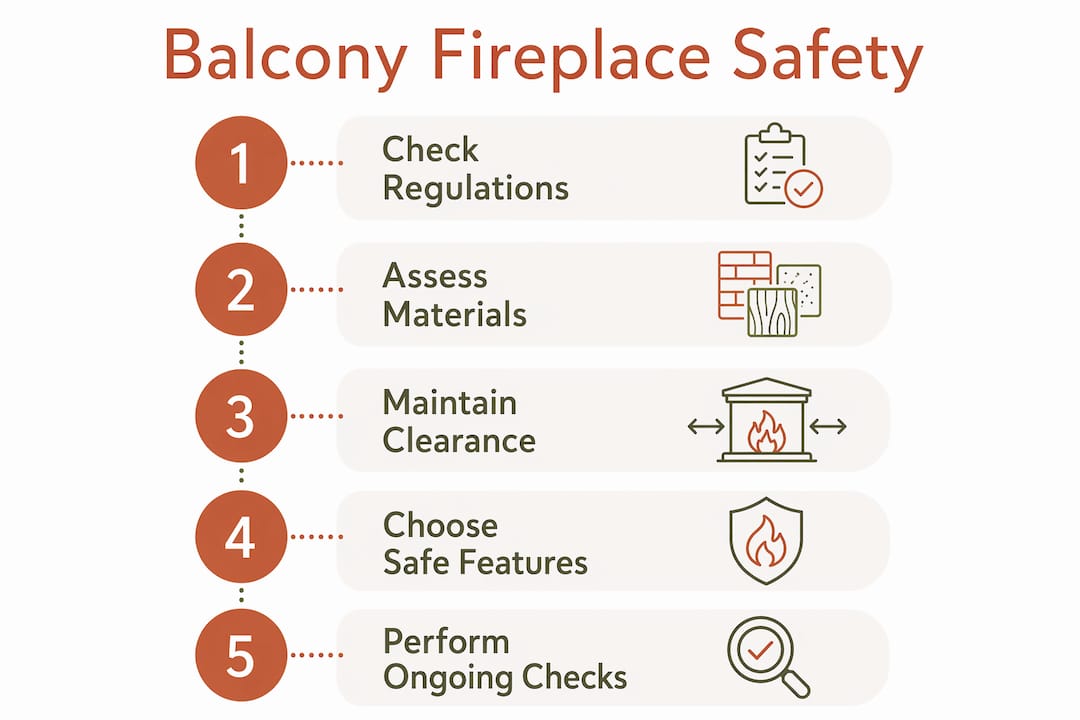 Balcony Fireplace Safety

1 Check Regulations

2 Assess Materials

3 Maintain Clearance

4 Choose Safe Features

5 Perform Ongoing Checks