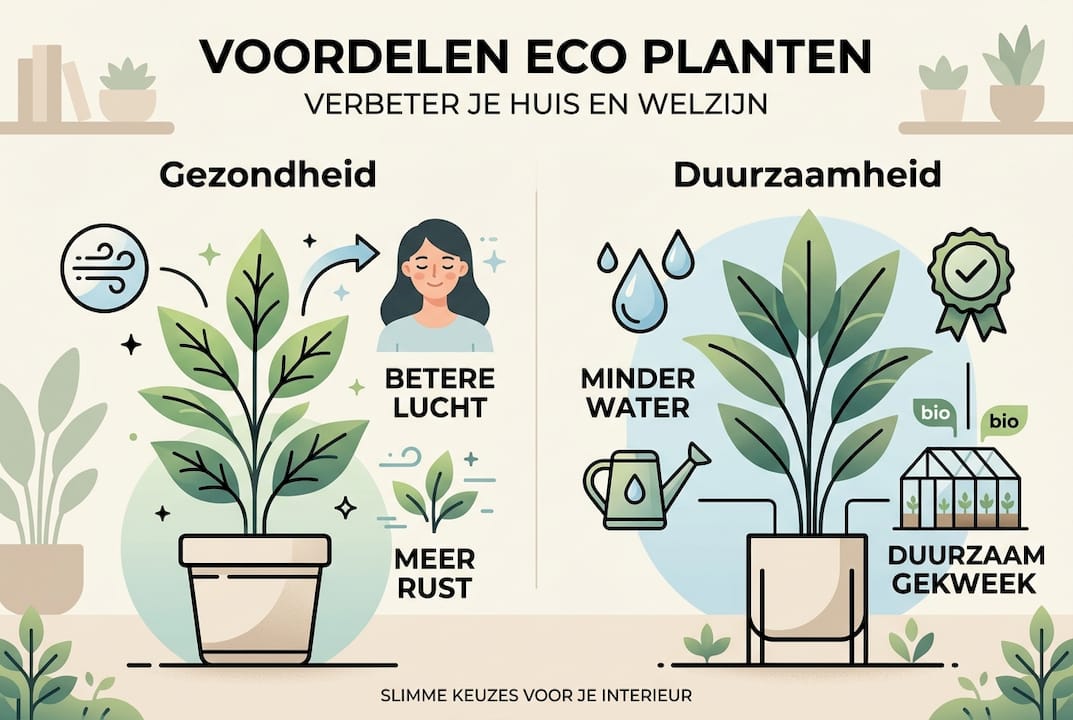 VOORDELEN ECO PLANTEN
VERBETER JE HUIS EN WELZIJN

Gezondheid

BETERE LUCHT

MEER RUST

Duurzaamheid

MINDER WATER

bio

bio

DUURZAAM GEKWEEK

SLIMME KEUZES VOOR JE INTERIEUR