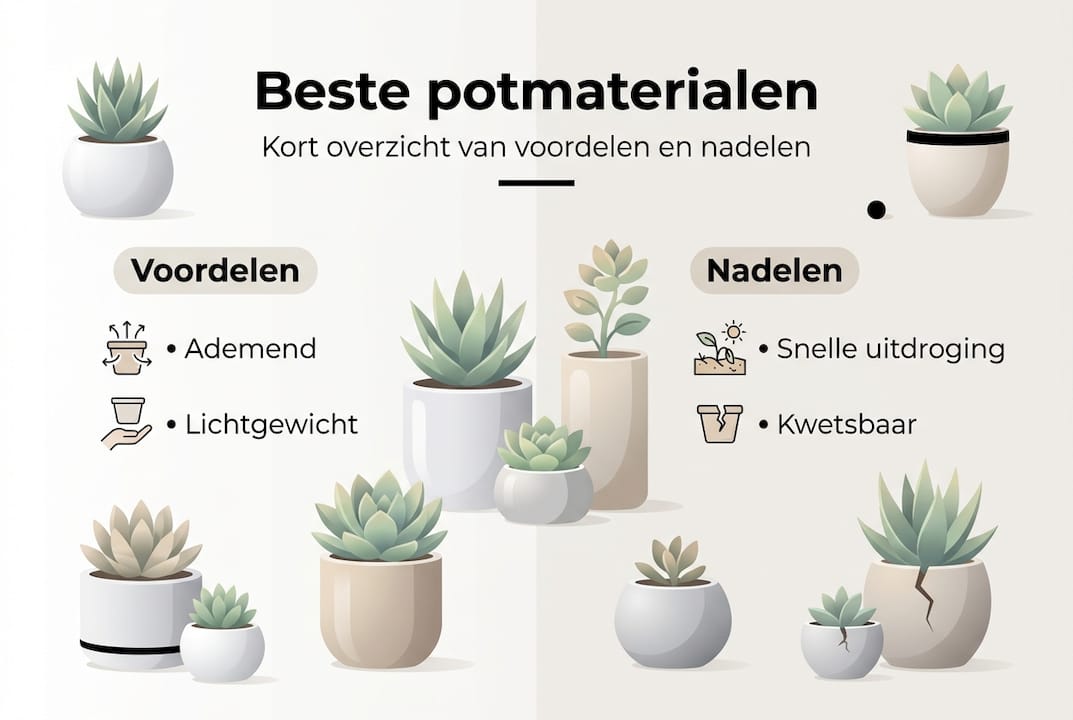 Beste potmaterialen

Kort overzicht van voordelen en nadelen

Voordelen

• Ademend

• Lichtgewicht

Nadelen

• Snelle uitdroging

• Kwetsbaar