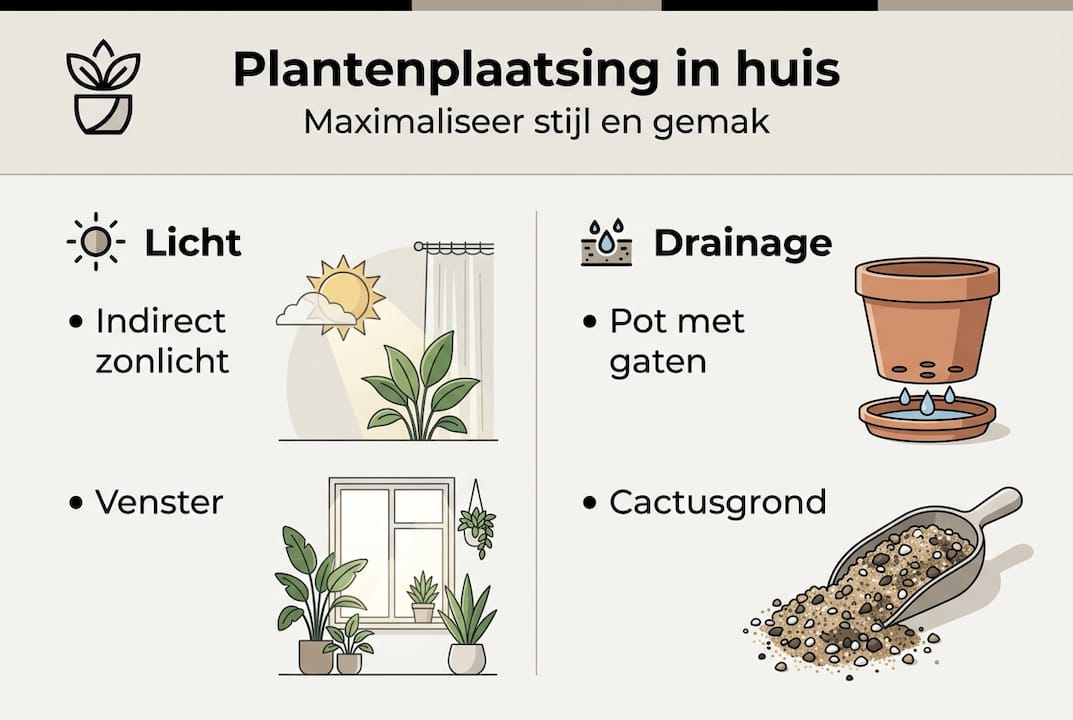 Plantenplaatsing in huis
Maximaliseer stijl en gemak

Licht

• Indirect zonlicht

• Venster

Drainage

• Pot met gaten

• Cactusgrond