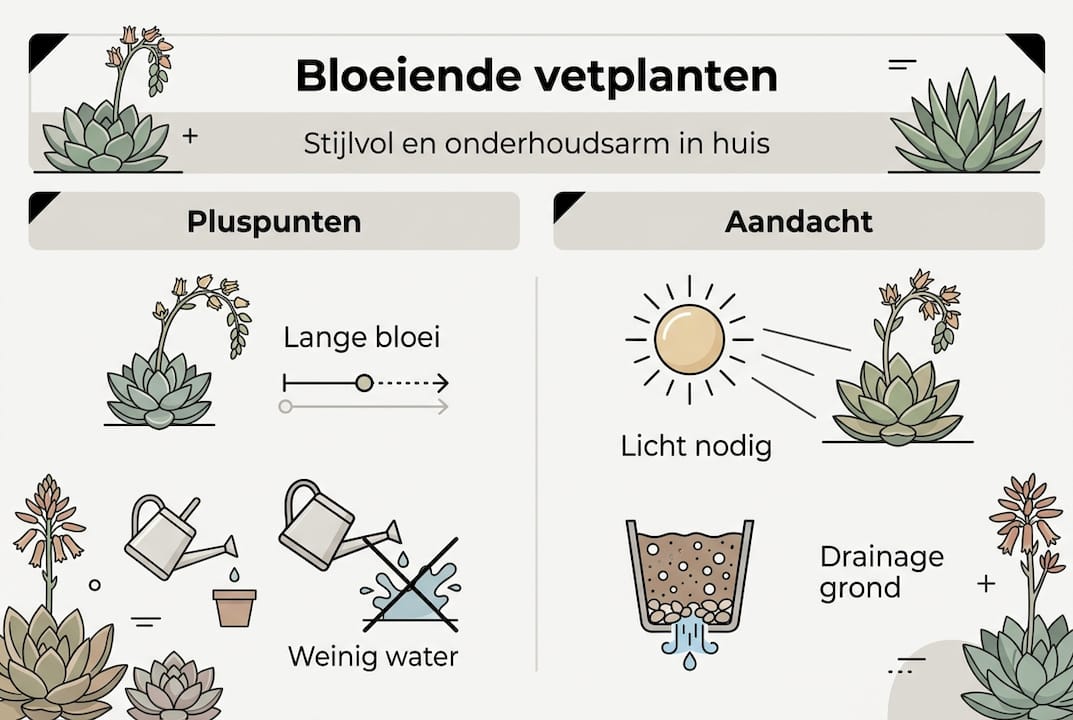 Bloeiende vetplanten

Stijlvol en onderhoudsarm in huis

Pluspunten

Lange bloei

Weinig water

Aandacht

Licht nodig

Drainage grond