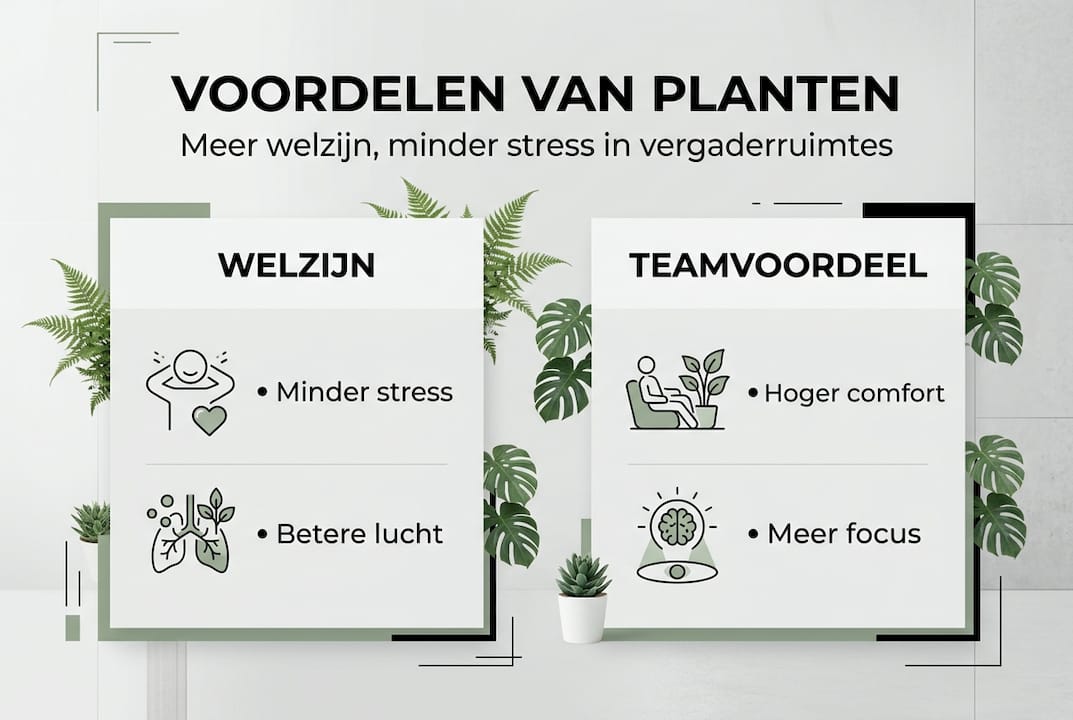 VOORDELEN VAN PLANTEN

Meer welzijn, minder stress in vergaderruimtes

WELZIJN

• Minder stress

• Betere lucht

TEAMVOORDEEL

• Hoger comfort

• Meer focus