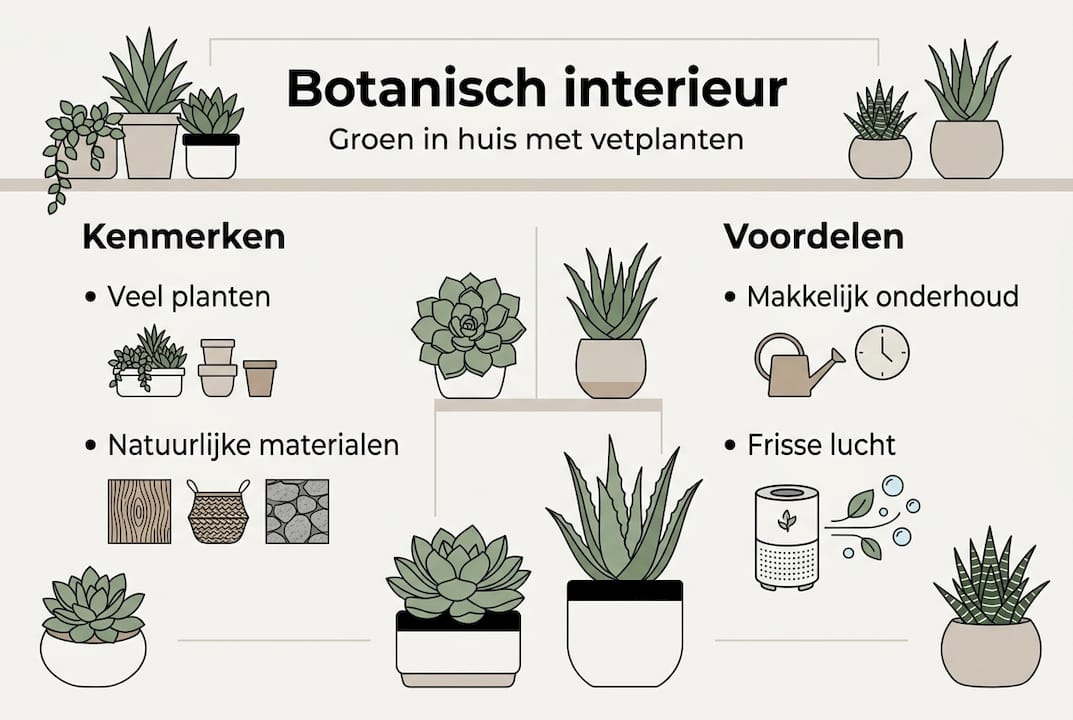 Botanisch interieur
Groen in huis met vetplanten

Kenmerken
• Veel planten
• Natuurlijke materialen

Voordelen
• Makkelijk onderhoud
• Frisse lucht