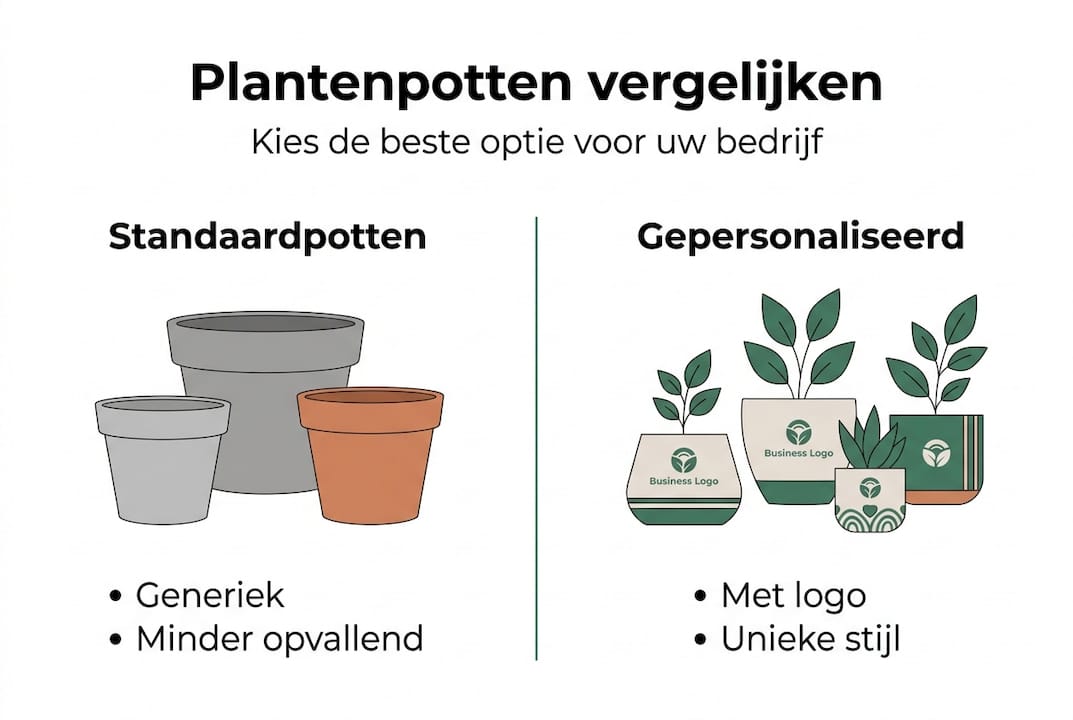 Plantenpotten vergelijken

Kies de beste optie voor uw bedrijf

Standaardpotten

• Generiek
• Minder opvallend

Gepersonaliseerd

Business Logo

Business Logo

• Met logo
• Unieke stijl