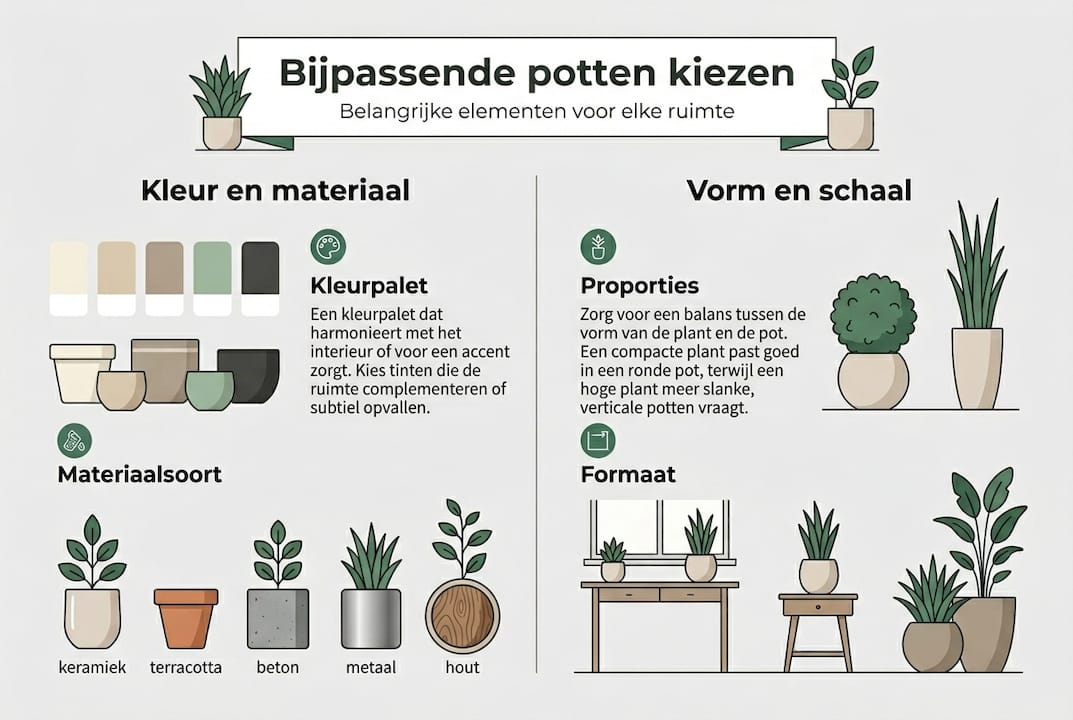 Bijpassende potten kiezen

Belangrijke elementen voor elke ruimte

Kleur en materiaal

Kleurpalet

Een kleurpalet dat harmonieert met het interieur of voor een accent zorgt. Kies tinten die de ruimte complementeren of subtiel opvallen.

Materiaalsoort

keramiek

terracotta

beton

metaal

hout

Vorm en schaal

Proporties

Zorg voor een balans tussen de vorm van de plant en de pot. Een compacte plant past goed in een ronde pot, terwijl een hoge plant meer slanke, verticale potten vraagt.

Formaat