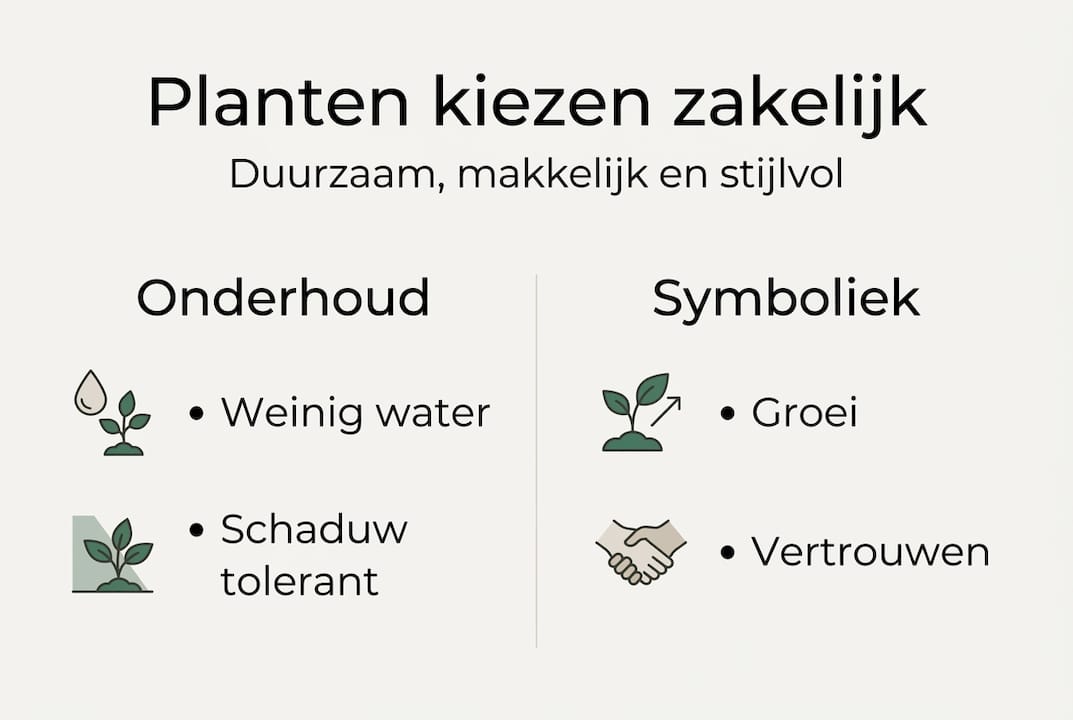 Planten kiezen zakelijk

Duurzaam, makkelijk en stijlvol

Onderhoud

• Weinig water

• Schaduw tolerant

Symboliek

• Groei

• Vertrouwen