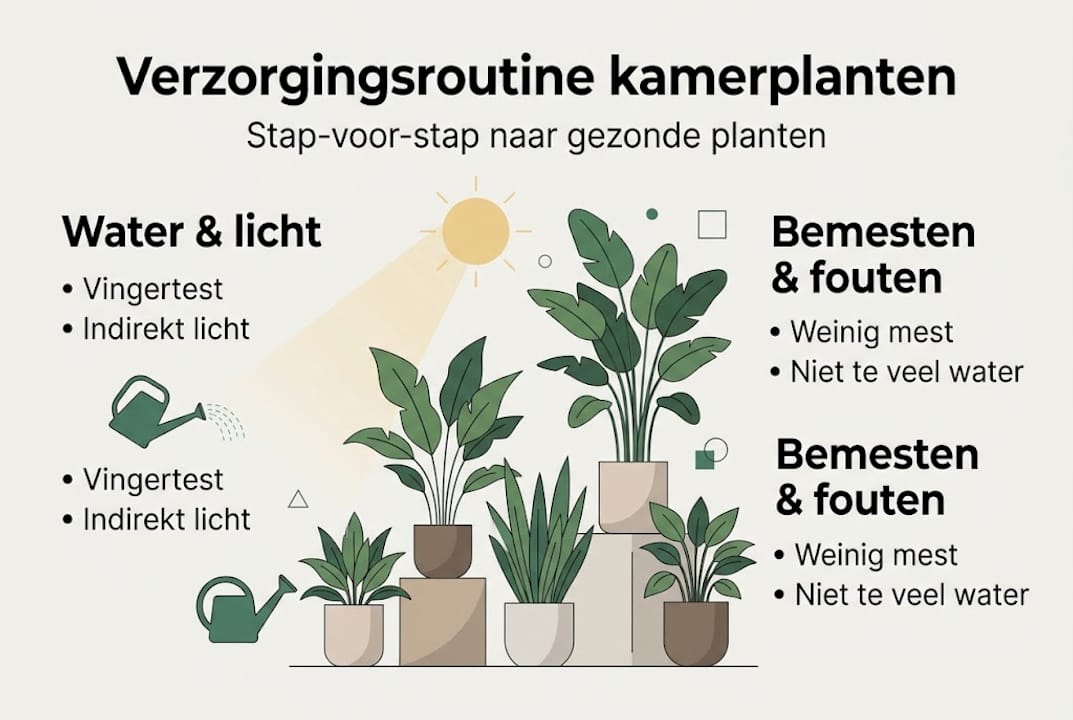 Verzorgingsroutine kamerplanten

Stap-voor-stap naar gezonde planten

Water & licht

• Vingertest
• Indirekt licht

• Vingertest
• Indirekt licht

Bemesten & fouten

• Weinig mest
• Niet te veel water

Bemesten & fouten

• Weinig mest
• Niet te veel water