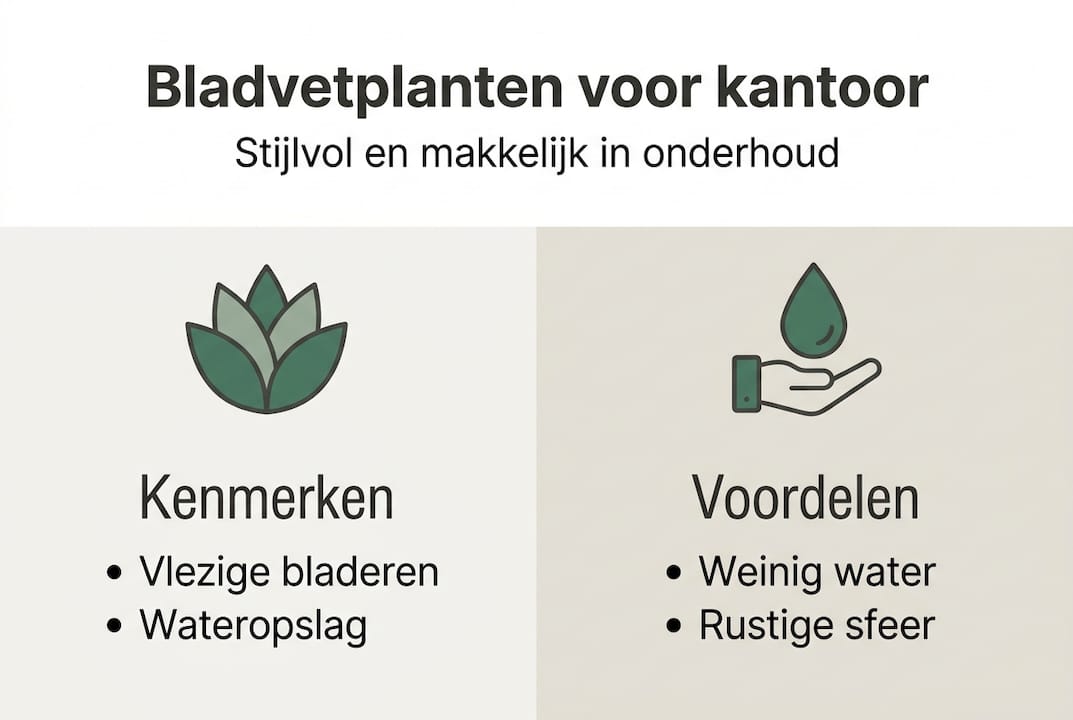 Bladvetplanten voor kantoor
Stijlvol en makkelijk in onderhoud

Kenmerken
• Vlezige bladeren
• Wateropslag

Voordelen
• Weinig water
• Rustige sfeer