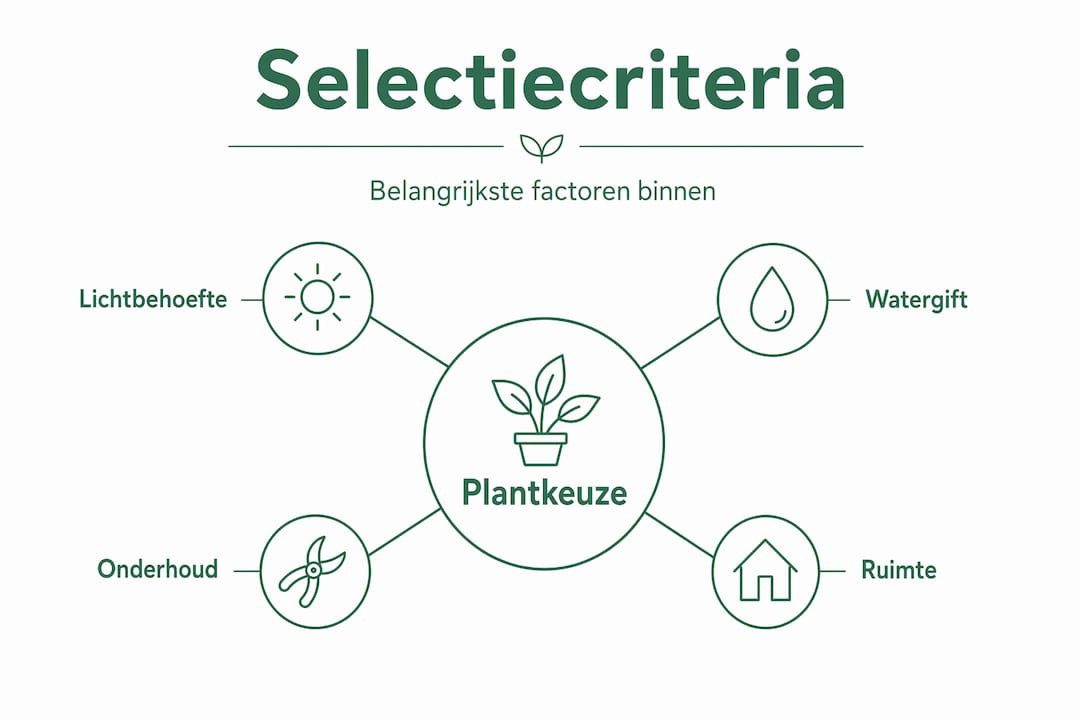 Selectiecriteria

Belangrijkste factoren binnen

Lichtbehoefte

Watergift

Plantkeuze

Onderhoud

Ruimte