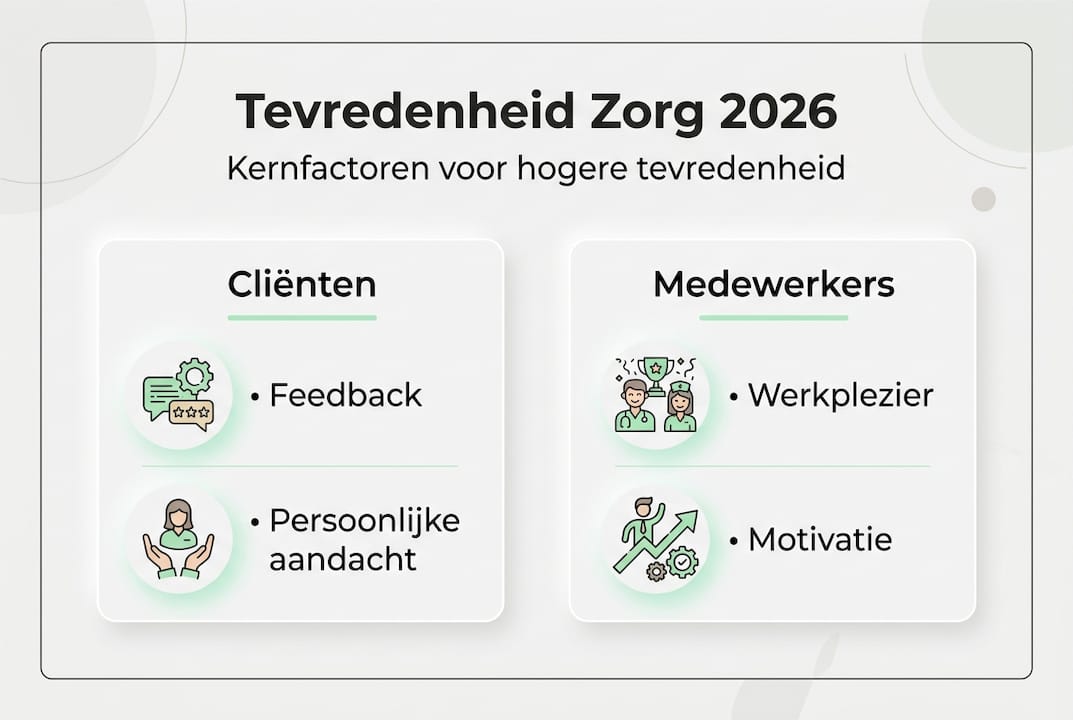 Tevredenheid Zorg 2026

Kernfactoren voor hogere tevredenheid

Cliënten

• Feedback

• Persoonlijke aandacht

Medewerkers

• Werkplezier

• Motivatie