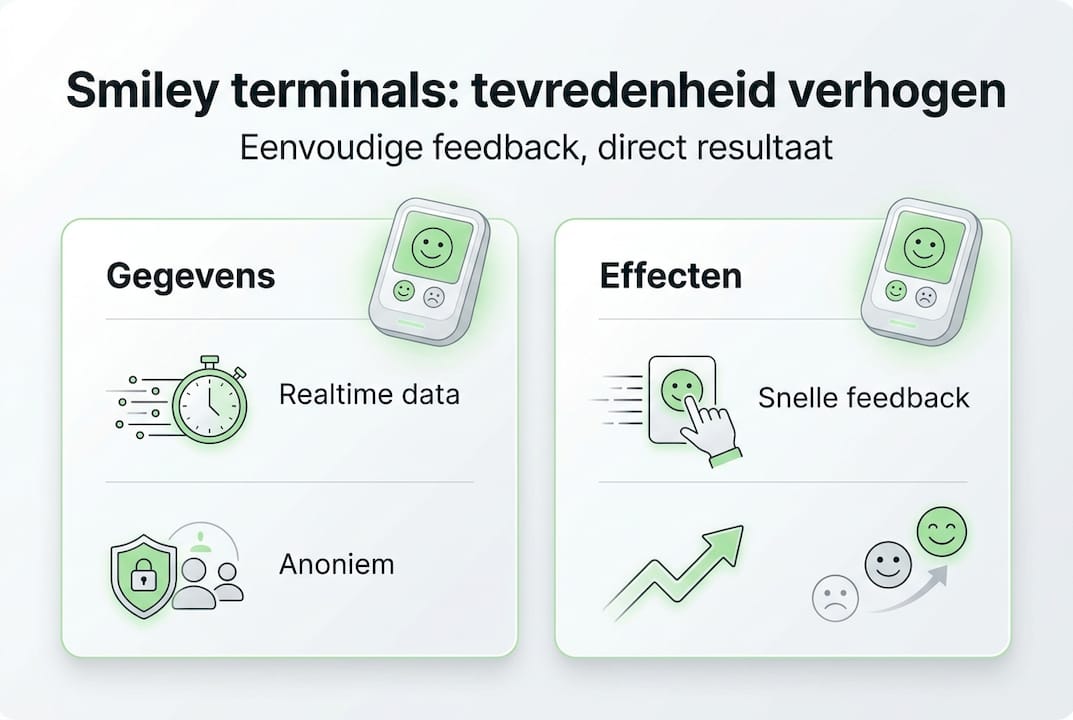 Smiley terminals: tevredenheid verhogen

Eenvoudige feedback, direct resultaat

Gegevens

Realtime data

Anoniem

Effecten

Snelle feedback