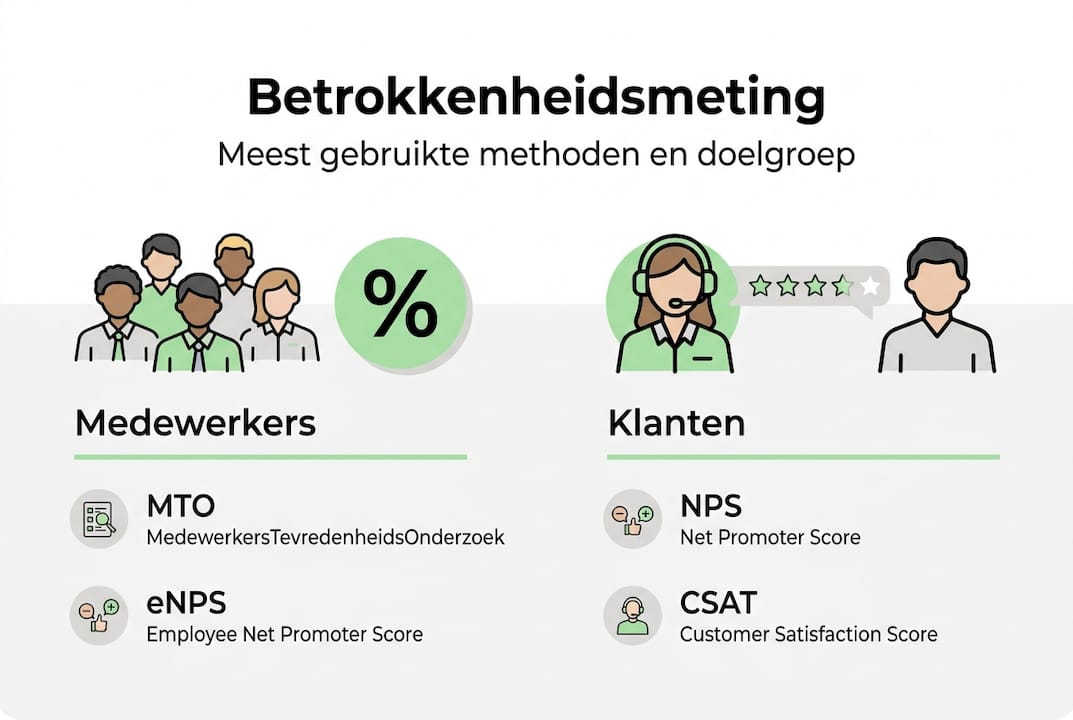 Betrokkenheidsmeting
Meest gebruikte methoden en doelgroep

%

Medewerkers

MTO
MedewerkersTevredenheidsOnderzoek

eNPS
Employee Net Promoter Score

Klanten

NPS
Net Promoter Score

CSAT
Customer Satisfaction Score